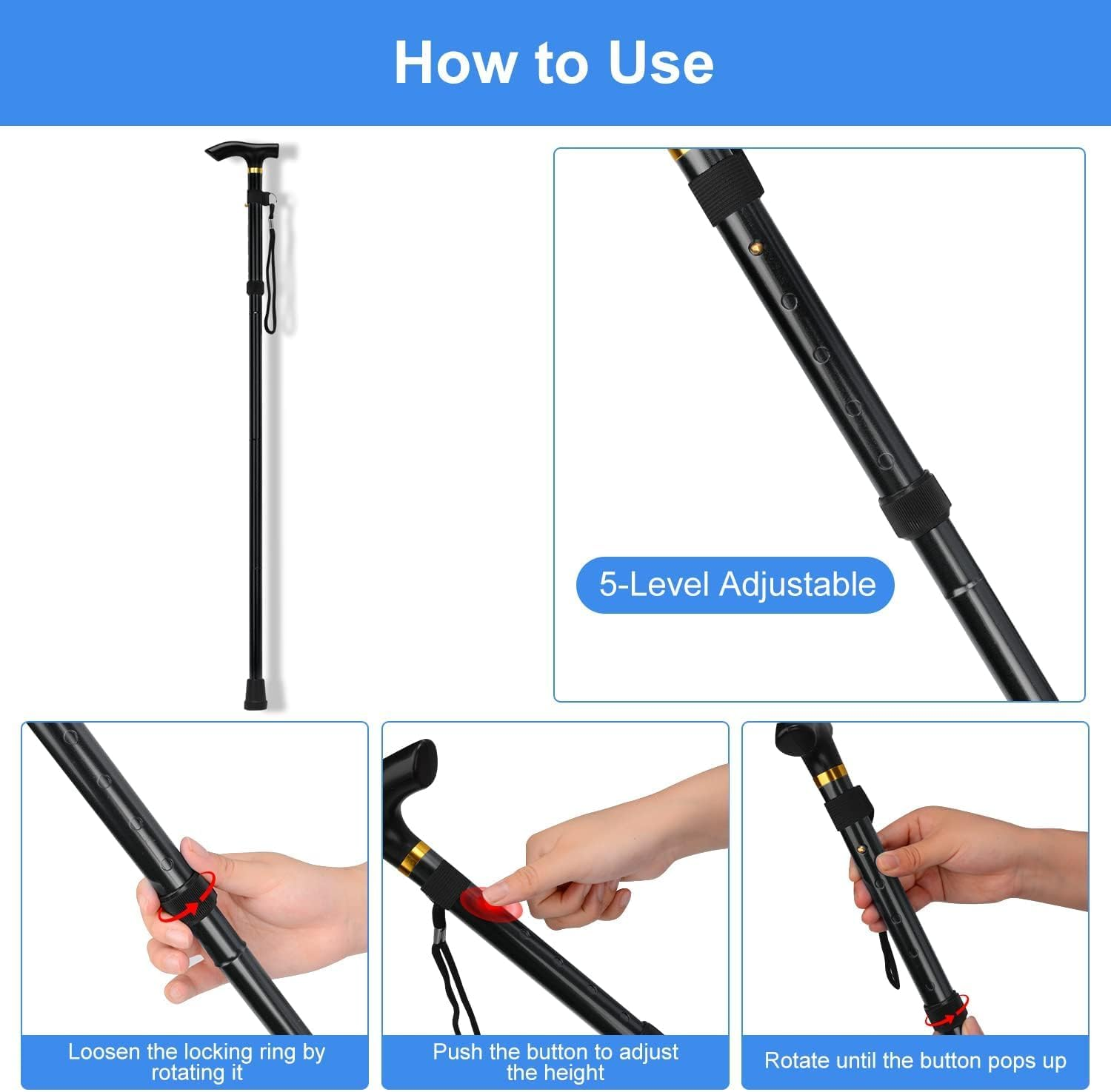 How to Use

5-Level Adjustable

Loosen the locking ring by rotating it

Push the button to adjust the height

Rotate until the button pops up