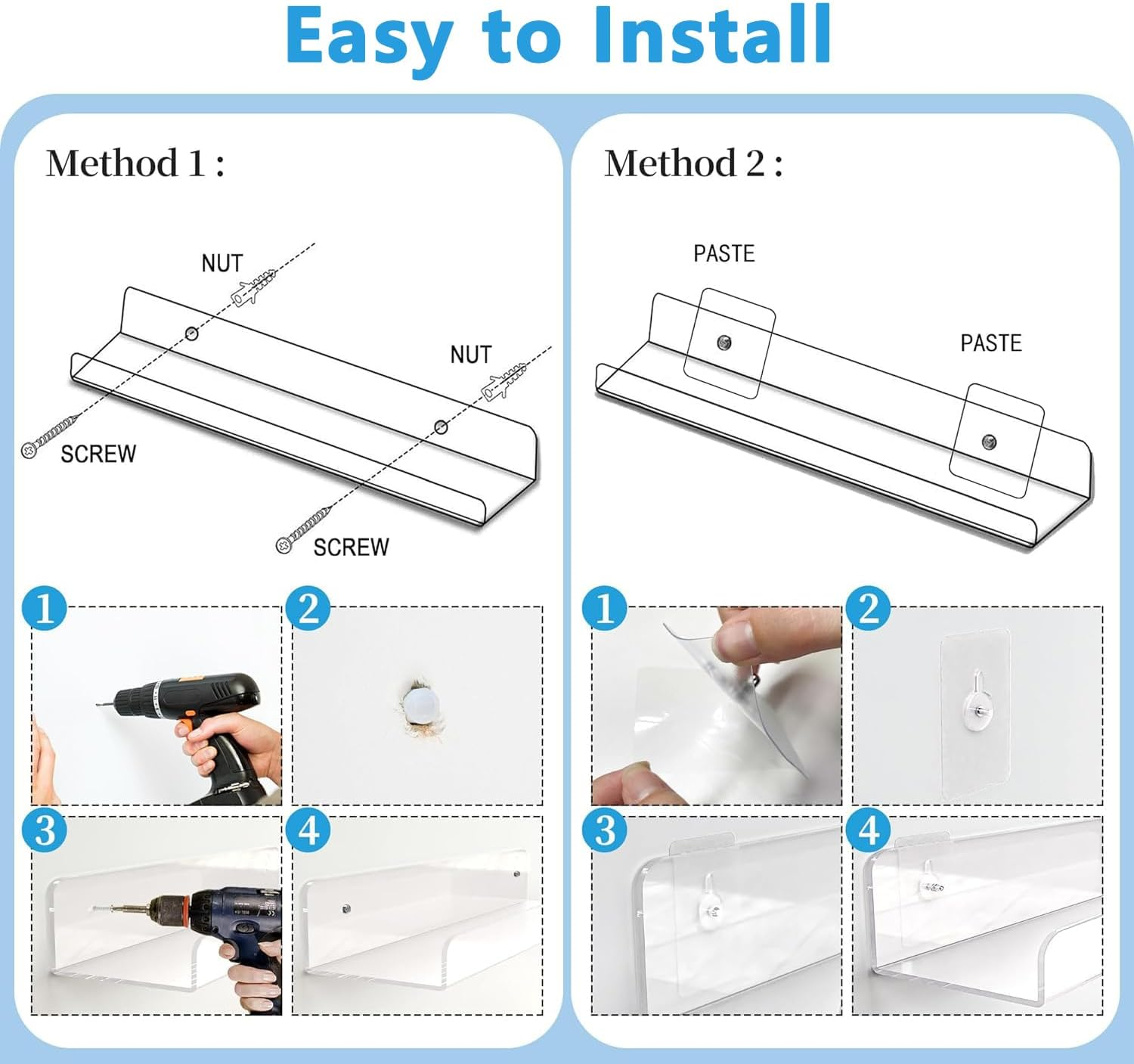 Easy to Install

Method 1 :

NUT

NUT

SCREW

SCREW

1

2

3

4

Method 2 :

PASTE

PASTE

1

2

3

4