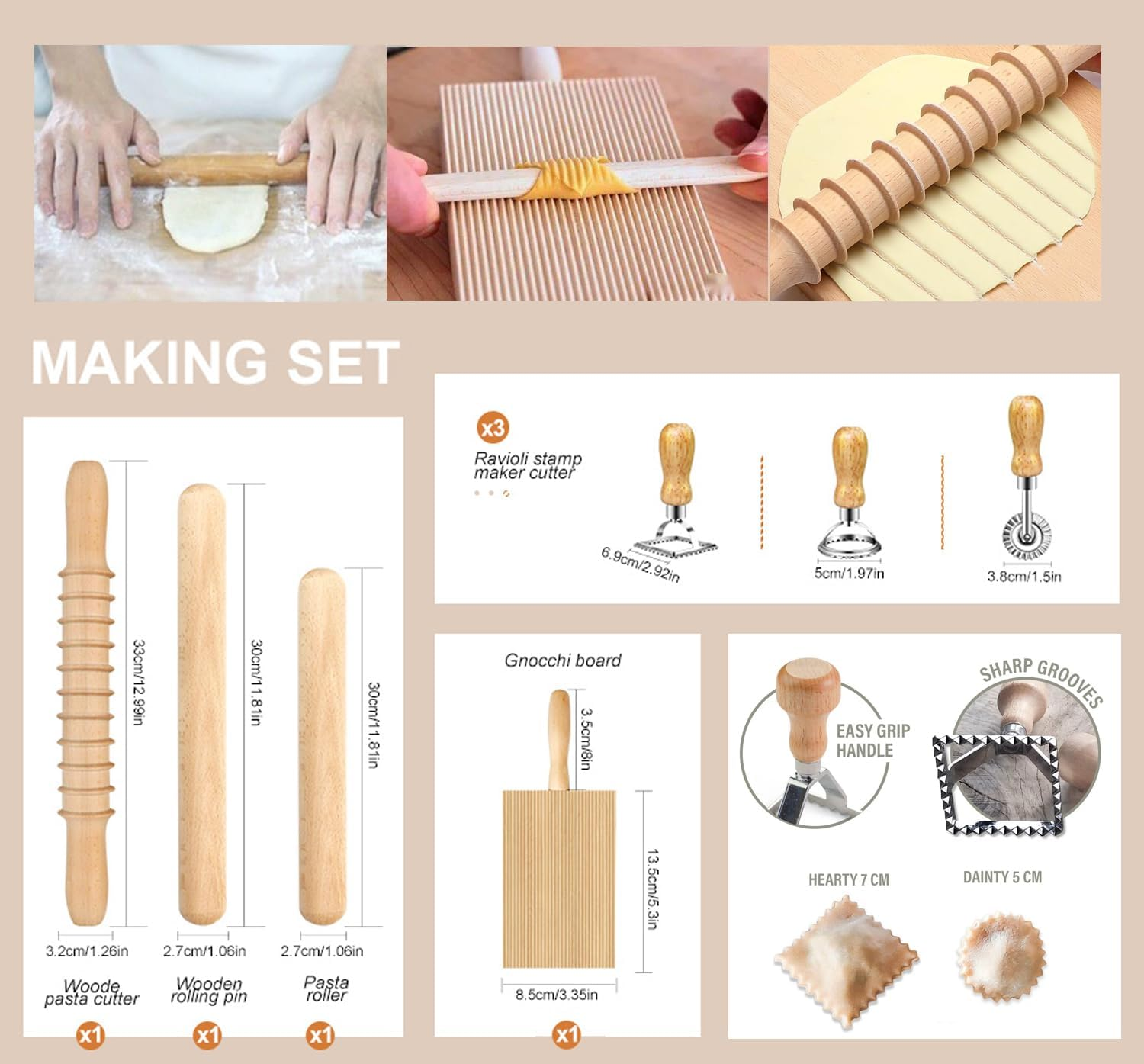 MAKING SET

33cm/12.99in

30cm/11.81in

30cm/11.81in

3.2cm/1.26in

2.7cm/1.06in

2.7cm/1.06in

Woode pasta cutter

Wooden rolling pin

Pasta roller

x1

x1

x1

x3

Ravioli stamp maker cutter

6.9cm/2.92in

5cm/1.97in

3.8cm/1.5in

Gnocchi board

3.5cm/8in

13.5cm/5.3in

8.5cm/3.35in

x1

EASY GRIP HANDLE

SHARP GROOVES

HEARTY 7 CM

DAINTY 5 CM