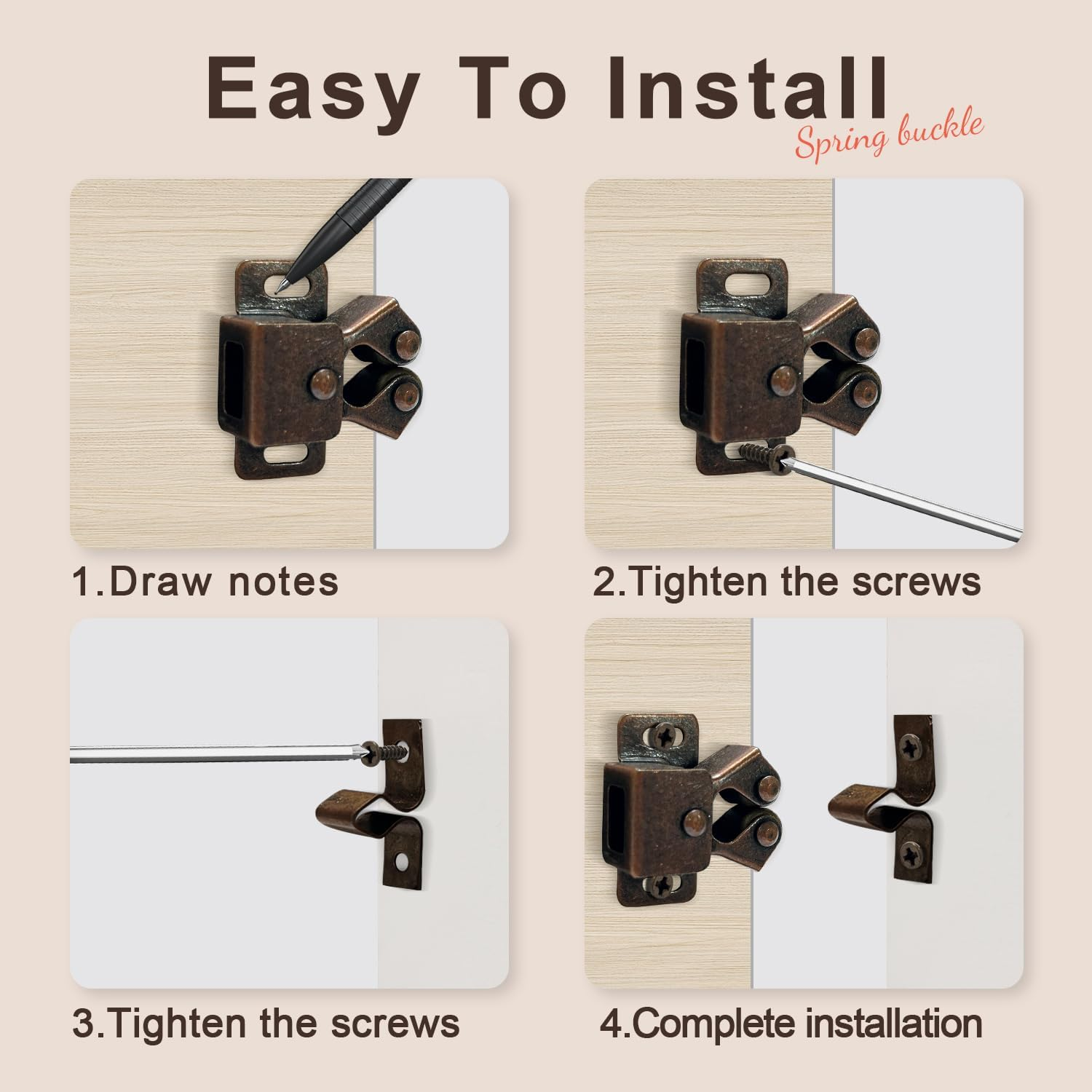 Easy To Install
Spring buckle

1.Draw notes

2.Tighten the screws

3.Tighten the screws

4.Complete installation