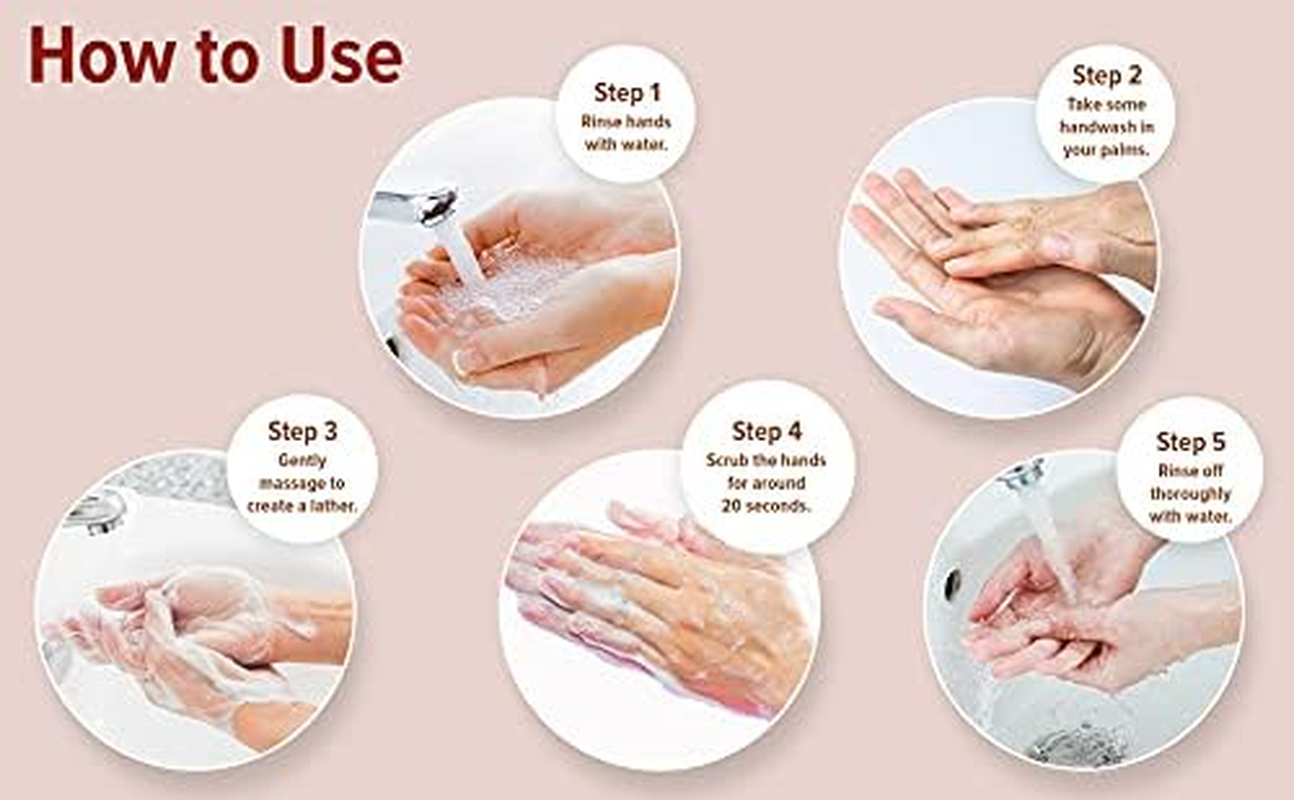 How to Use

Step 1
Rinse hands with water.

Step 2
Take some handwash in your palms.

Step 3
Gently massage to create a lather.

Step 4
Scrub the hands for around 20 seconds.

Step 5
Rinse off thoroughly with water.