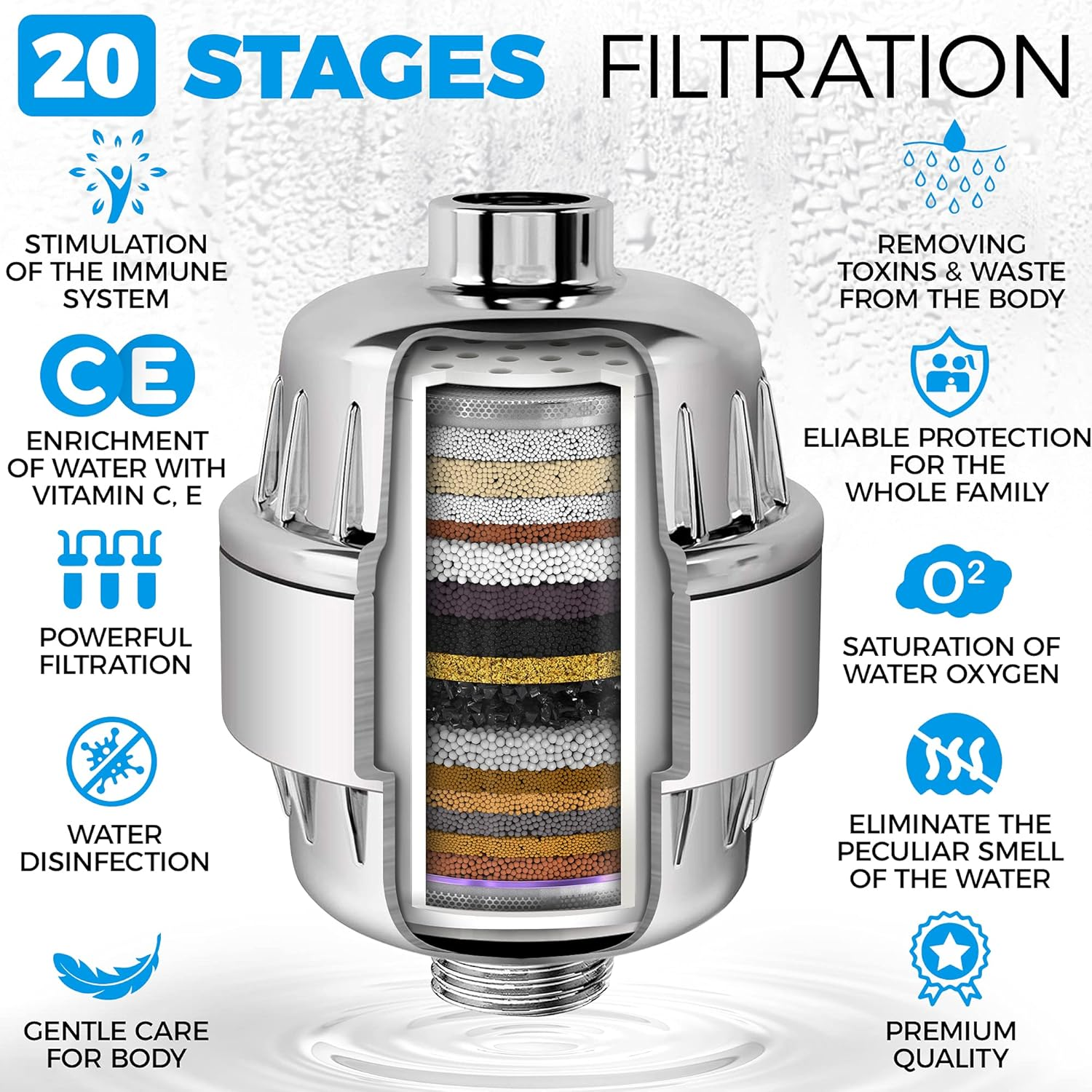 20 STAGES FILTRATION

STIMULATION OF THE IMMUNE SYSTEM

CE

ENRICHMENT OF WATER WITH VITAMIN C, E

POWERFUL FILTRATION

WATER DISINFECTION

GENTLE CARE FOR BODY

REMOVING TOXINS & WASTE FROM THE BODY

ELIABLE PROTECTION FOR THE WHOLE FAMILY

$O^2$

SATURATION OF WATER OXYGEN

ELIMINATE THE PECULIAR SMELL OF THE WATER

PREMIUM QUALITY