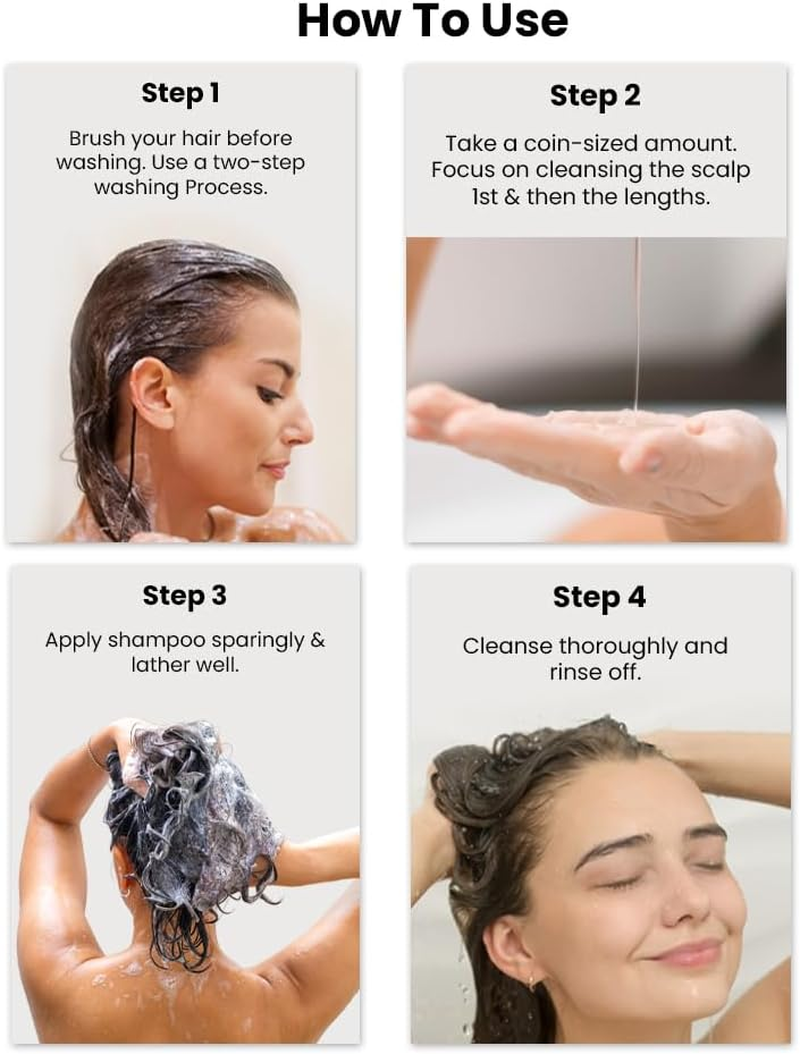 How To Use

Step 1

Brush your hair before washing. Use a two-step washing Process.

Step 2

Take a coin-sized amount. Focus on cleansing the scalp 1st & then the lengths.

Step 3

Apply shampoo sparingly & lather well.

Step 4

Cleanse thoroughly and rinse off.