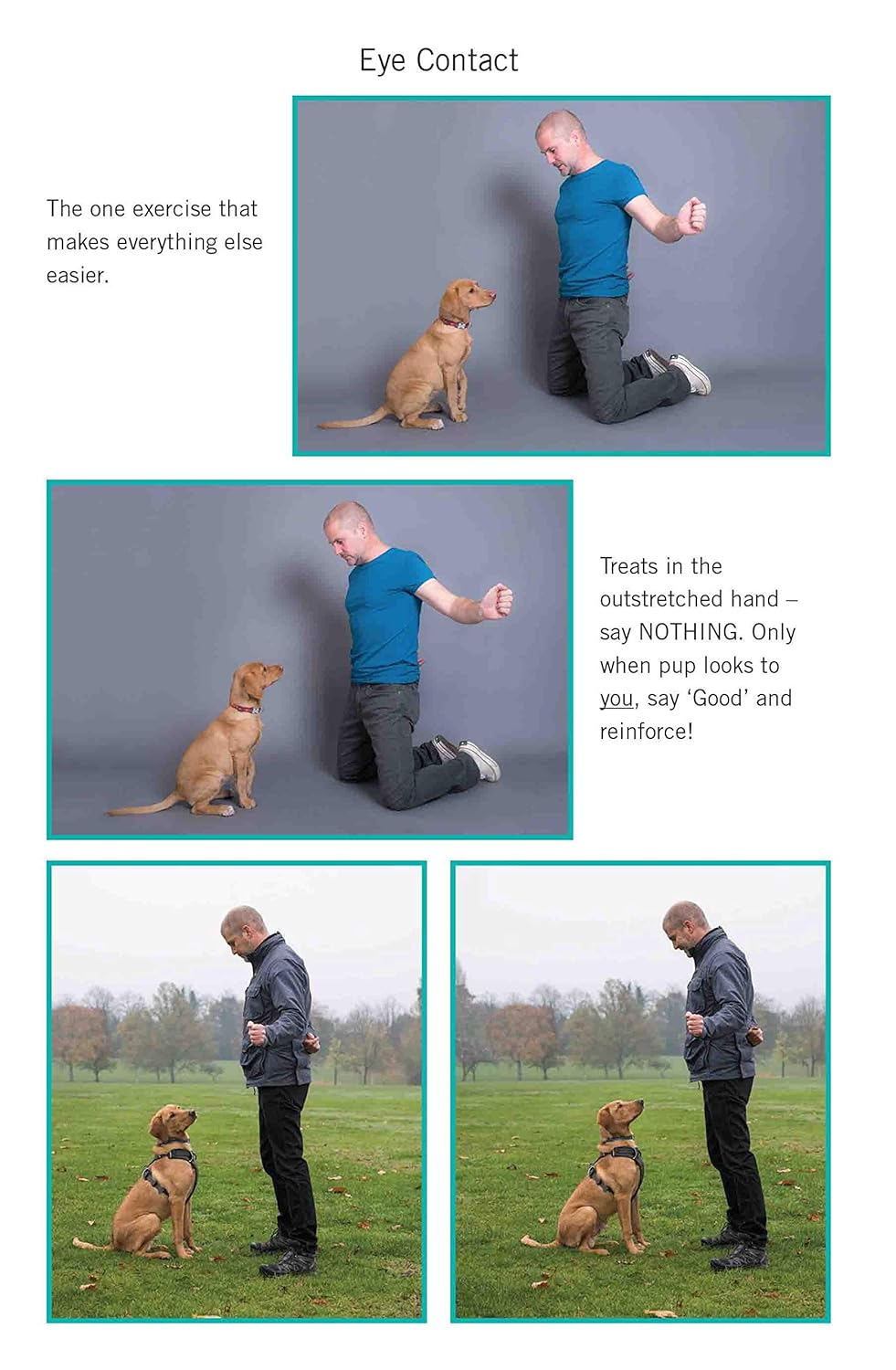 Eye Contact

The one exercise that makes everything else easier.

Treats in the outstretched hand – say NOTHING. Only when pup looks to you, say ‘Good’ and reinforce!