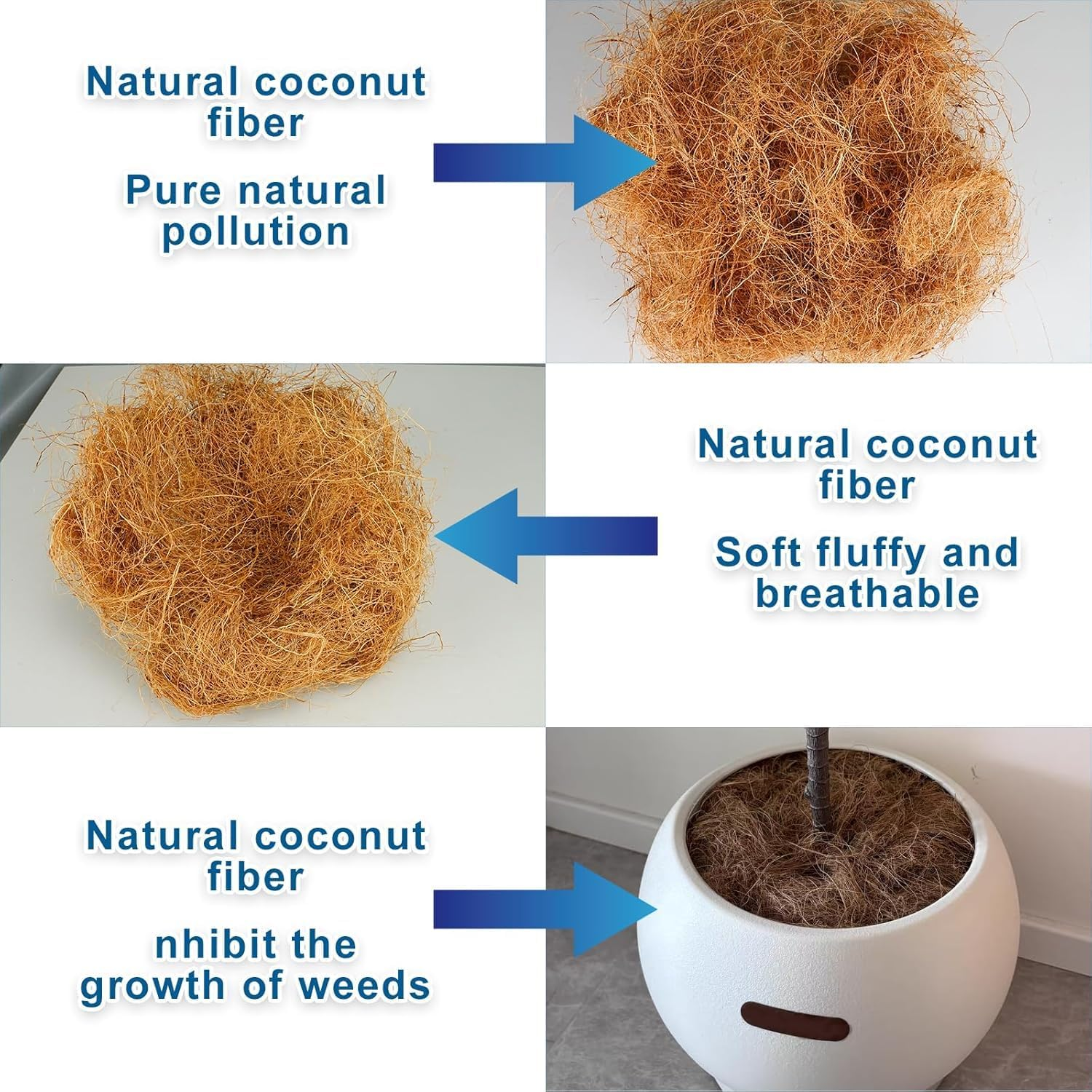 Natural coconut fiber

Pure natural pollution

Natural coconut fiber

Soft fluffy and breathable

Natural coconut fiber

nhibit the growth of weeds