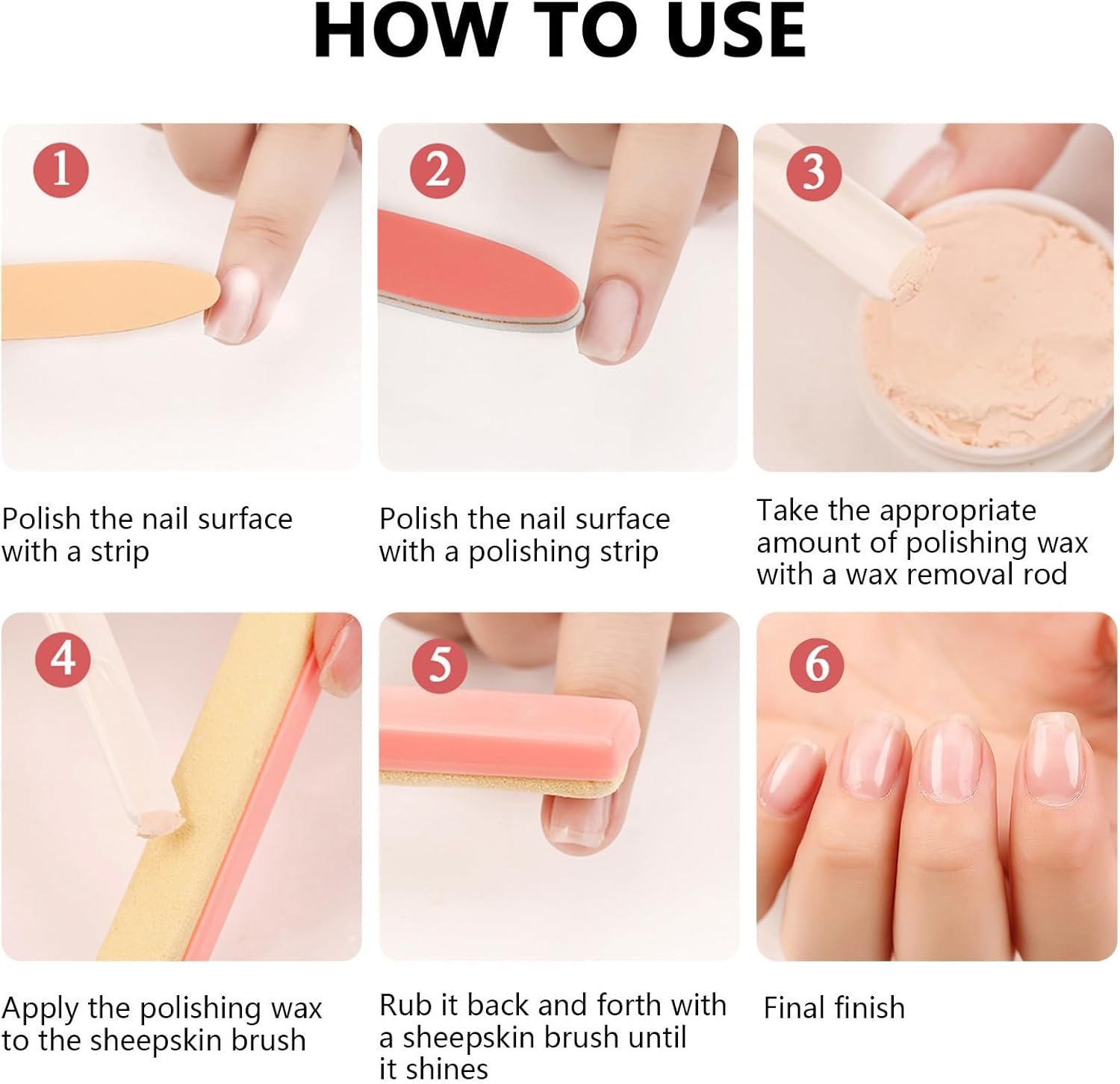 HOW TO USE

1

Polish the nail surface with a strip

2

Polish the nail surface with a polishing strip

3

Take the appropriate amount of polishing wax with a wax removal rod

4

Apply the polishing wax to the sheepskin brush

5

Rub it back and forth with a sheepskin brush until it shines

6

Final finish