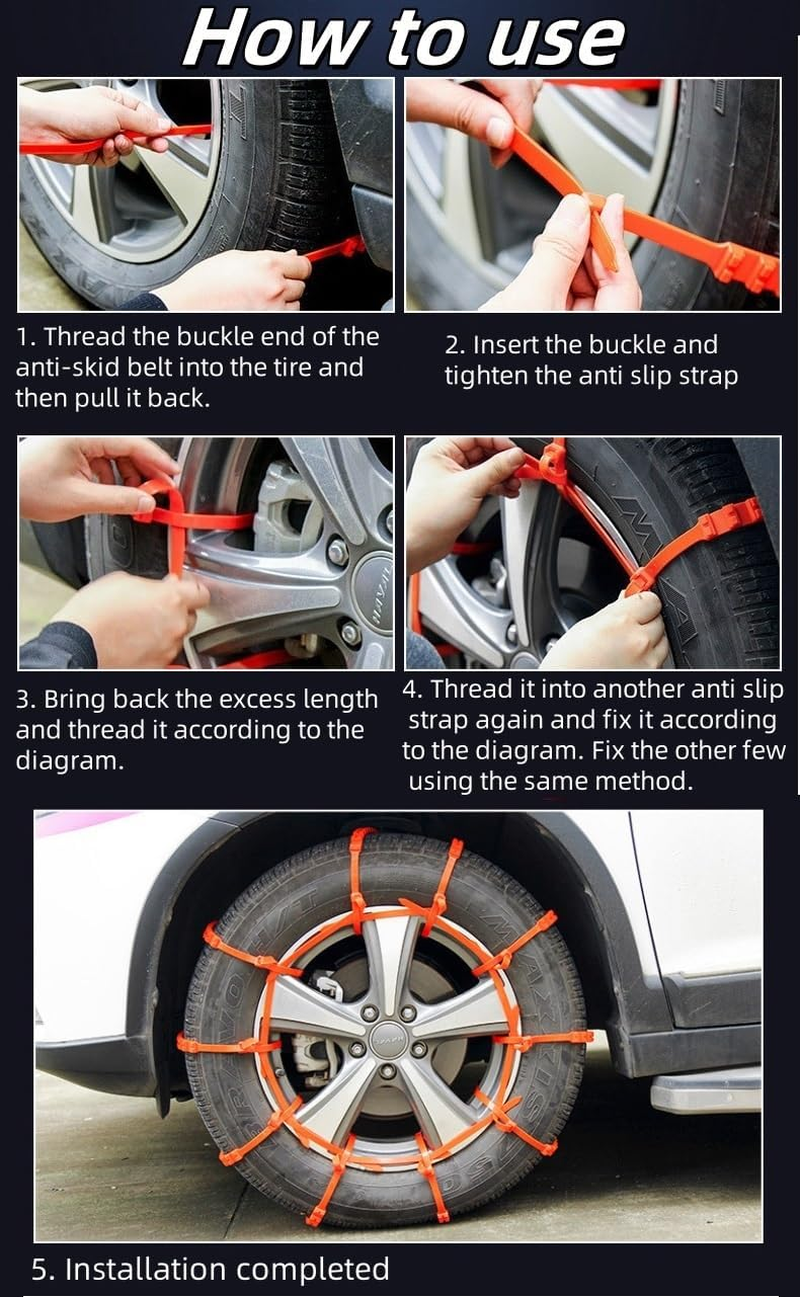 How to use

1. Thread the buckle end of the anti-skid belt into the tire and then pull it back.

2. Insert the buckle and tighten the anti slip strap

3. Bring back the excess length and thread it according to the diagram.

4. Thread it into another anti slip strap again and fix it according to the diagram. Fix the other few using the same method.

5. Installation completed