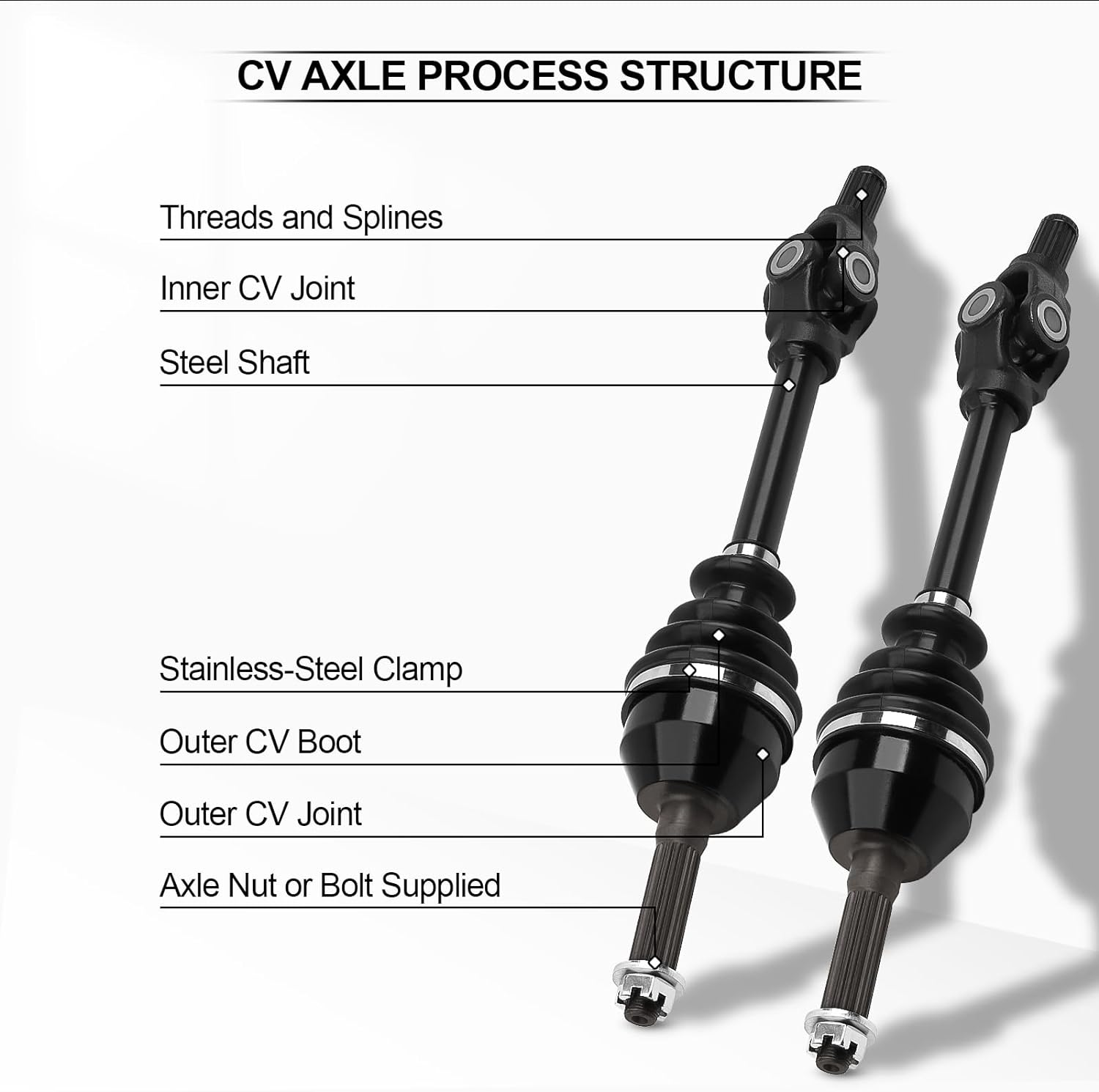 CV AXLE PROCESS STRUCTURE

Threads and Splines

Inner CV Joint

Steel Shaft

Stainless-Steel Clamp

Outer CV Boot

Outer CV Joint

Axle Nut or Bolt Supplied