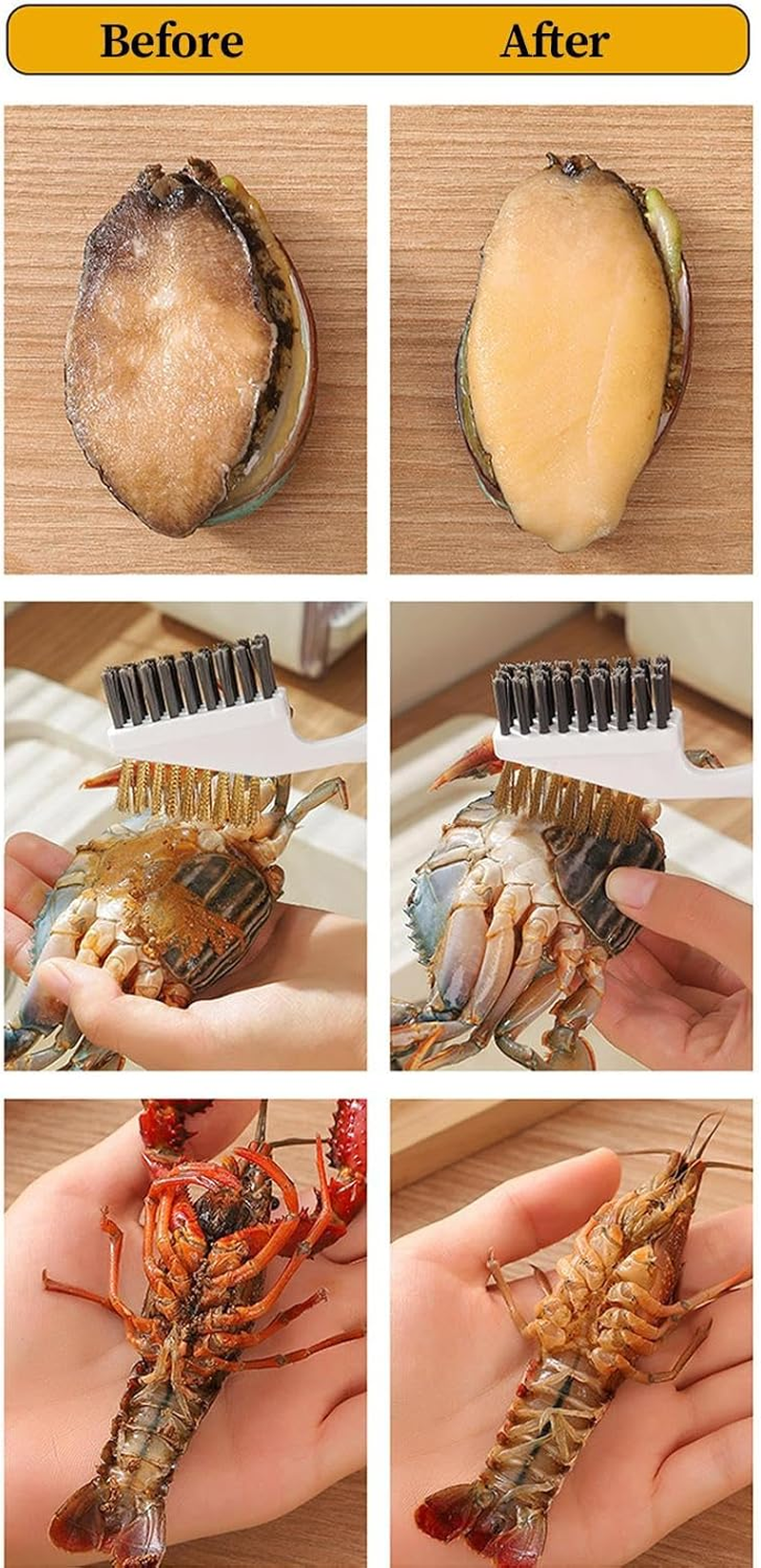 Before After