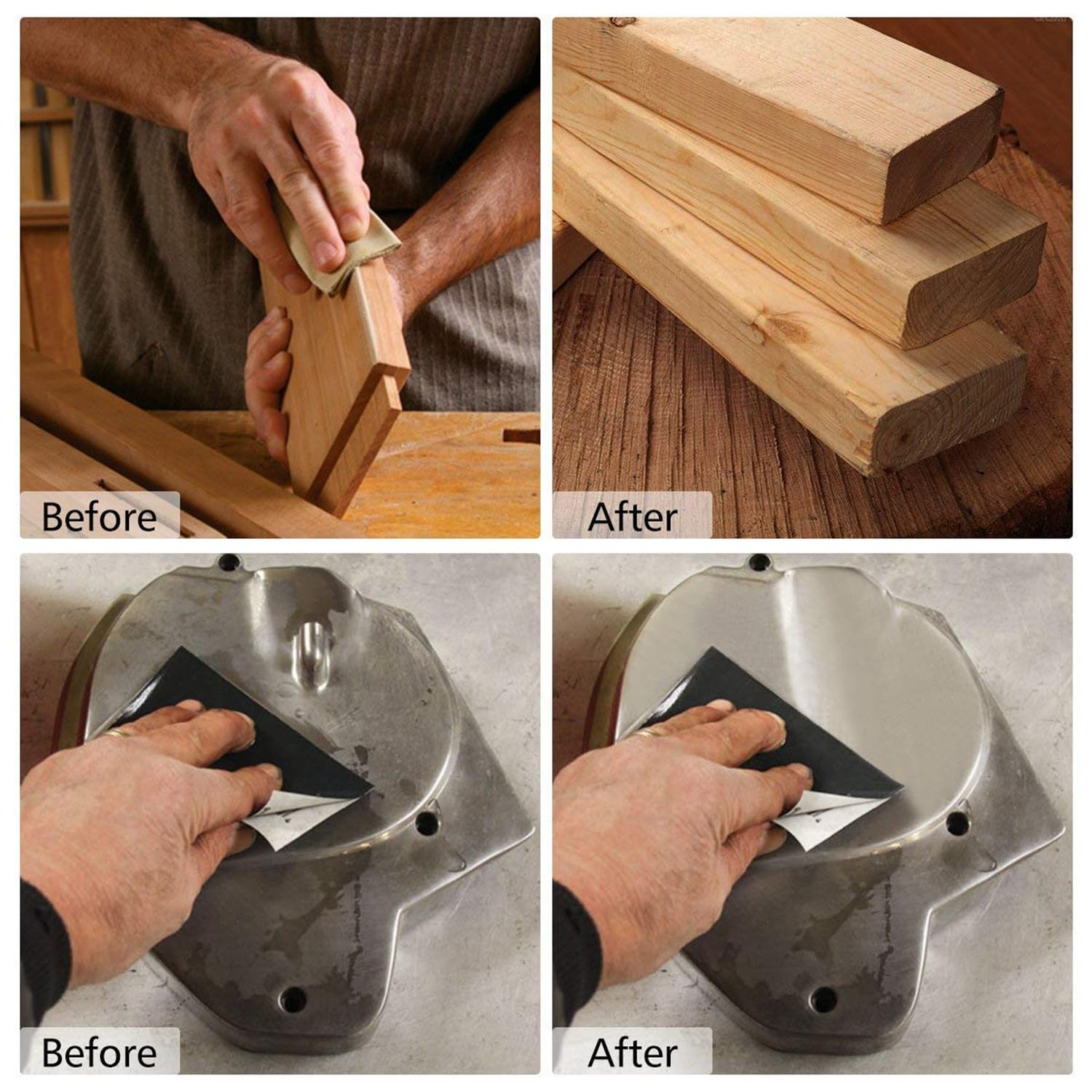 Before

After

Before

After