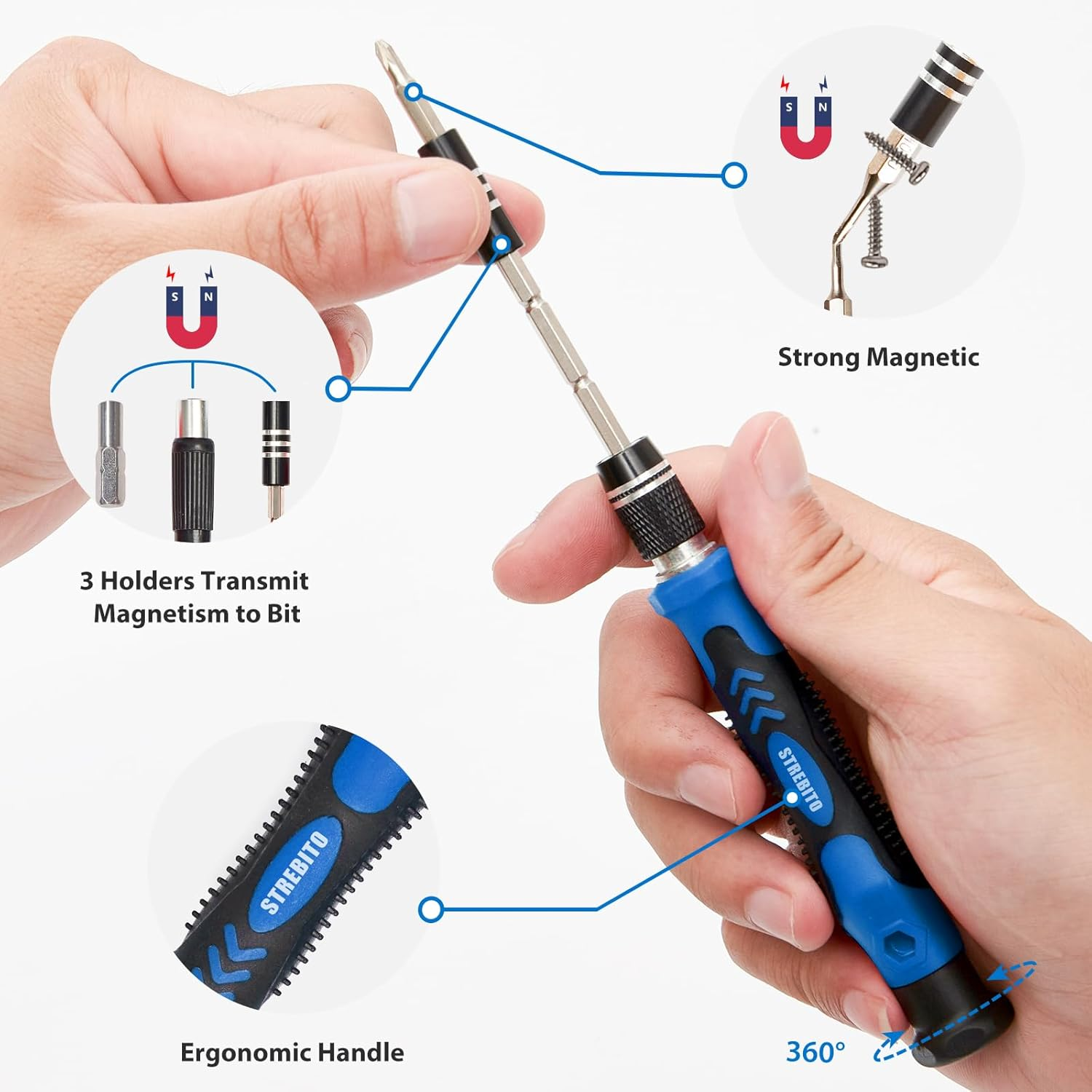 S N

Strong Magnetic

S N

3 Holders Transmit Magnetism to Bit

STREBITO

STREBITO

Ergonomic Handle

360°