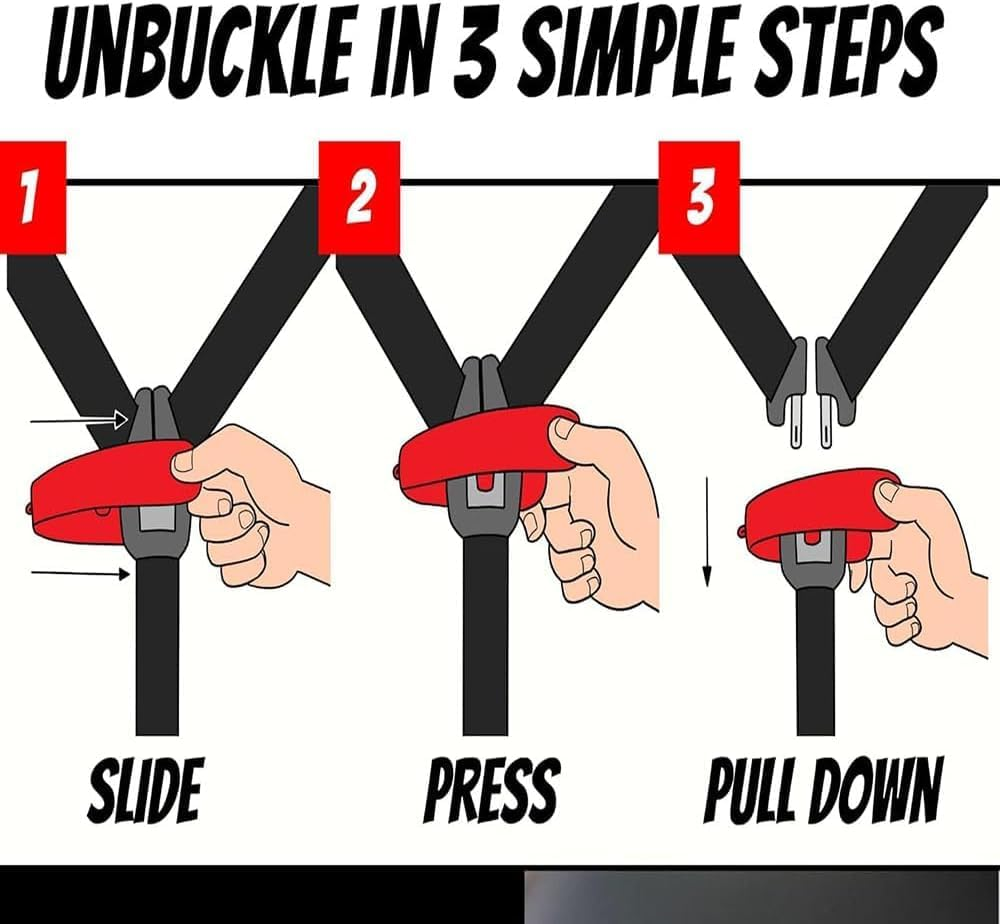 UNBUCKLE IN 3 SIMPLE STEPS

1

2

3

SLIDE

PRESS

PULL DOWN