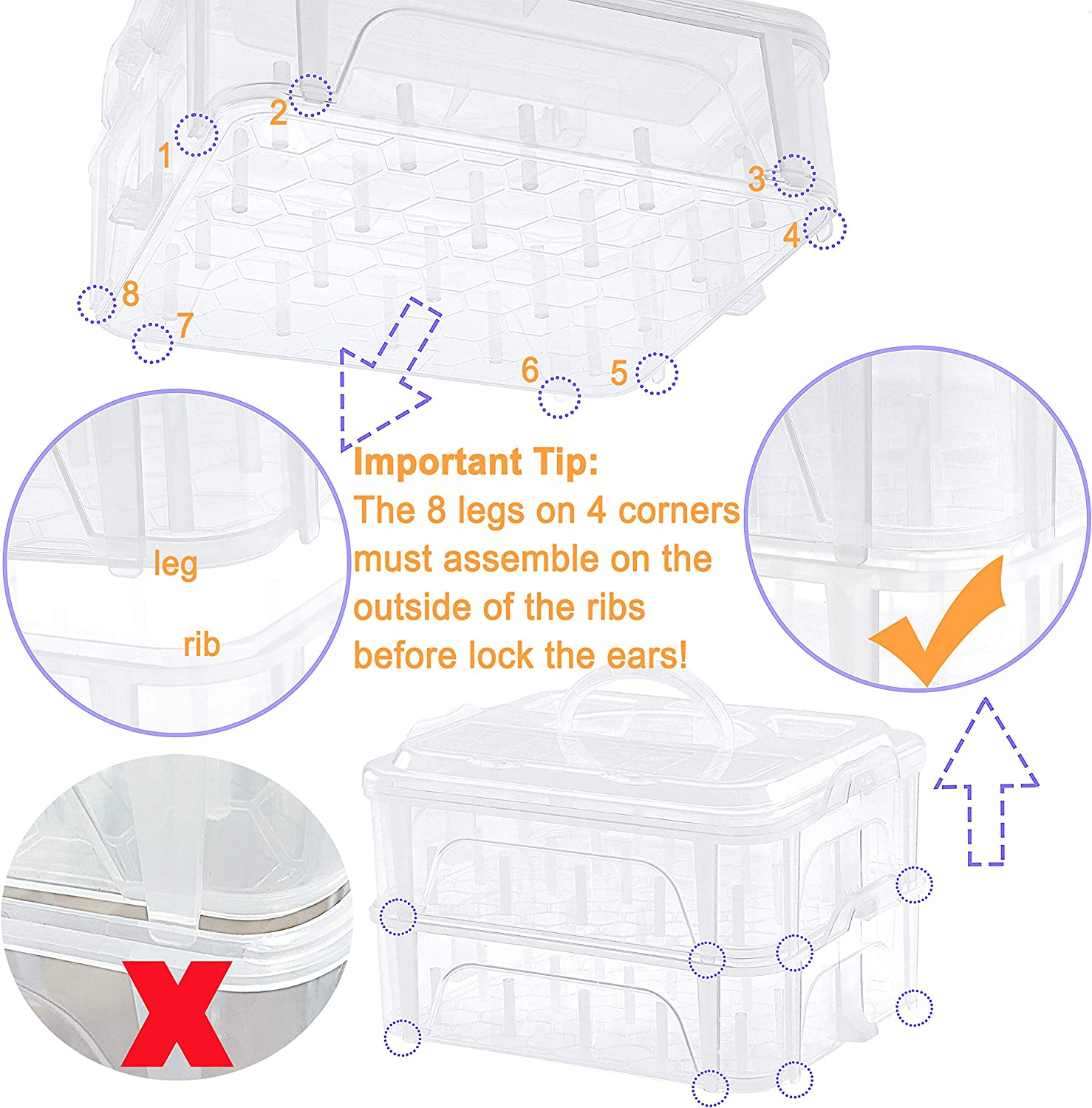 2
1
3
4
8
7
6
5

leg

rib

Important Tip:
The 8 legs on 4 corners must assemble on the outside of the ribs before lock the ears!