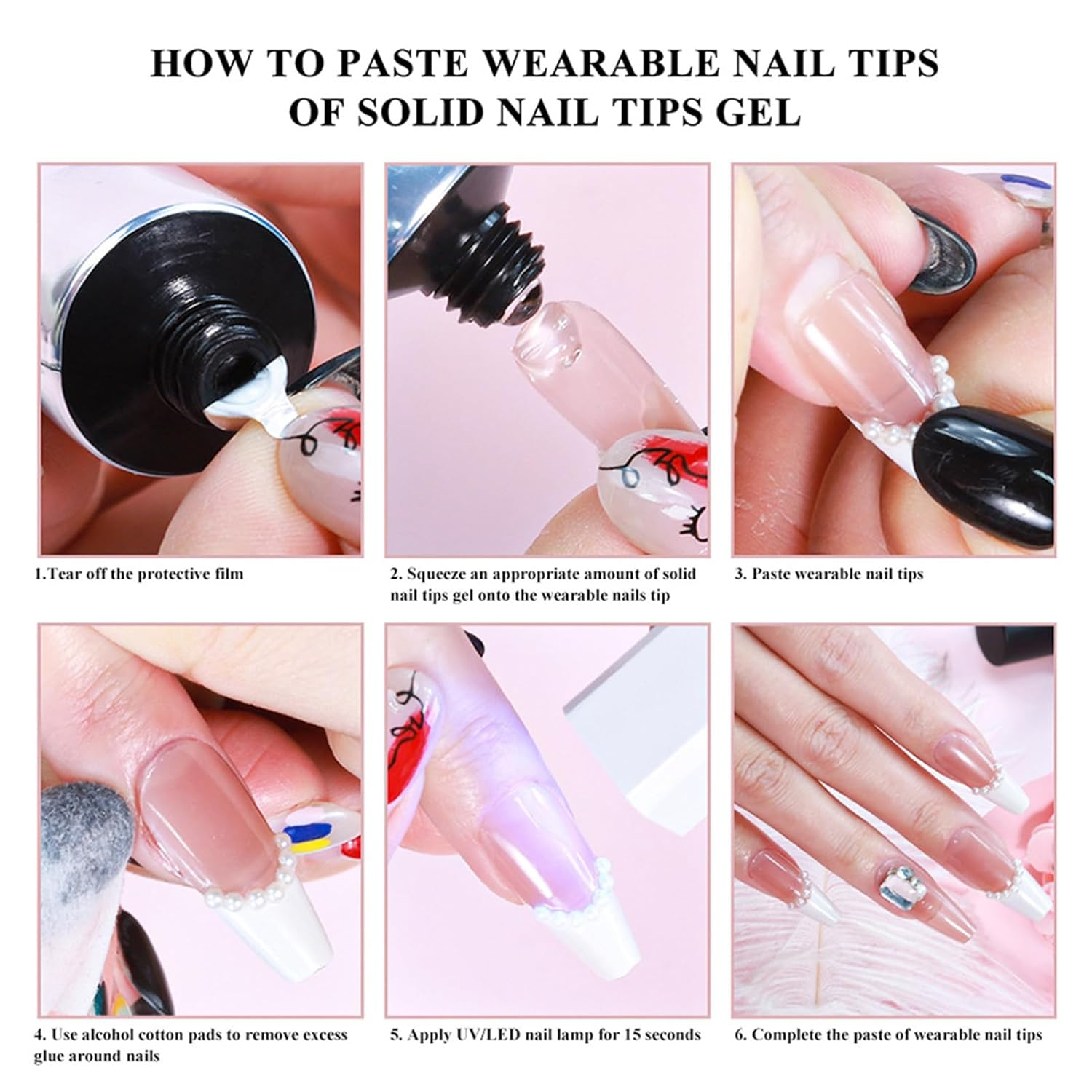 HOW TO PASTE WEARABLE NAIL TIPS OF SOLID NAIL TIPS GEL

1.Tear off the protective film

2. Squeeze an appropriate amount of solid nail tips gel onto the wearable nails tip

3. Paste wearable nail tips

4. Use alcohol cotton pads to remove excess glue around nails

5. Apply UV/LED nail lamp for 15 seconds

6. Complete the paste of wearable nail tips