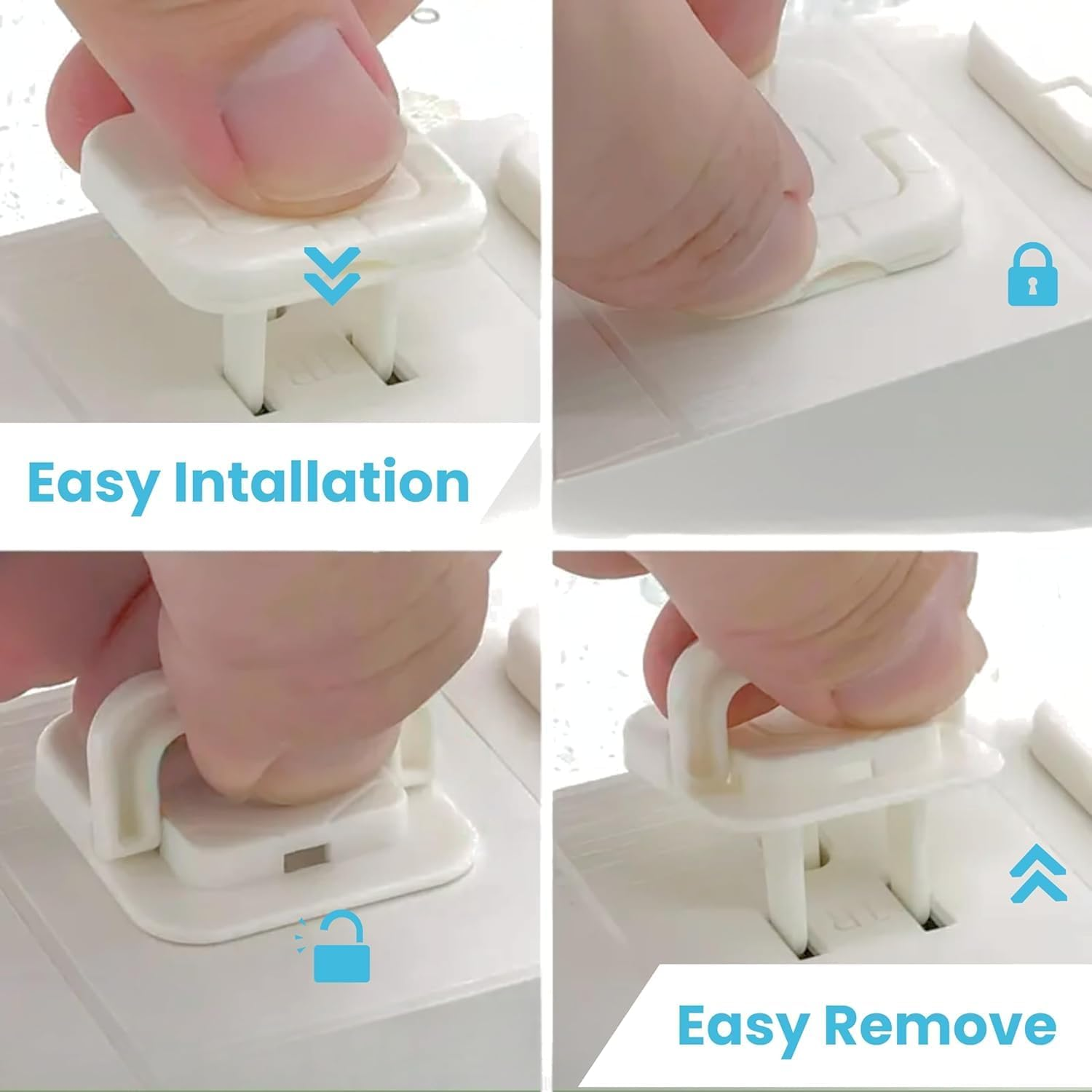 Easy Intallation

Easy Remove