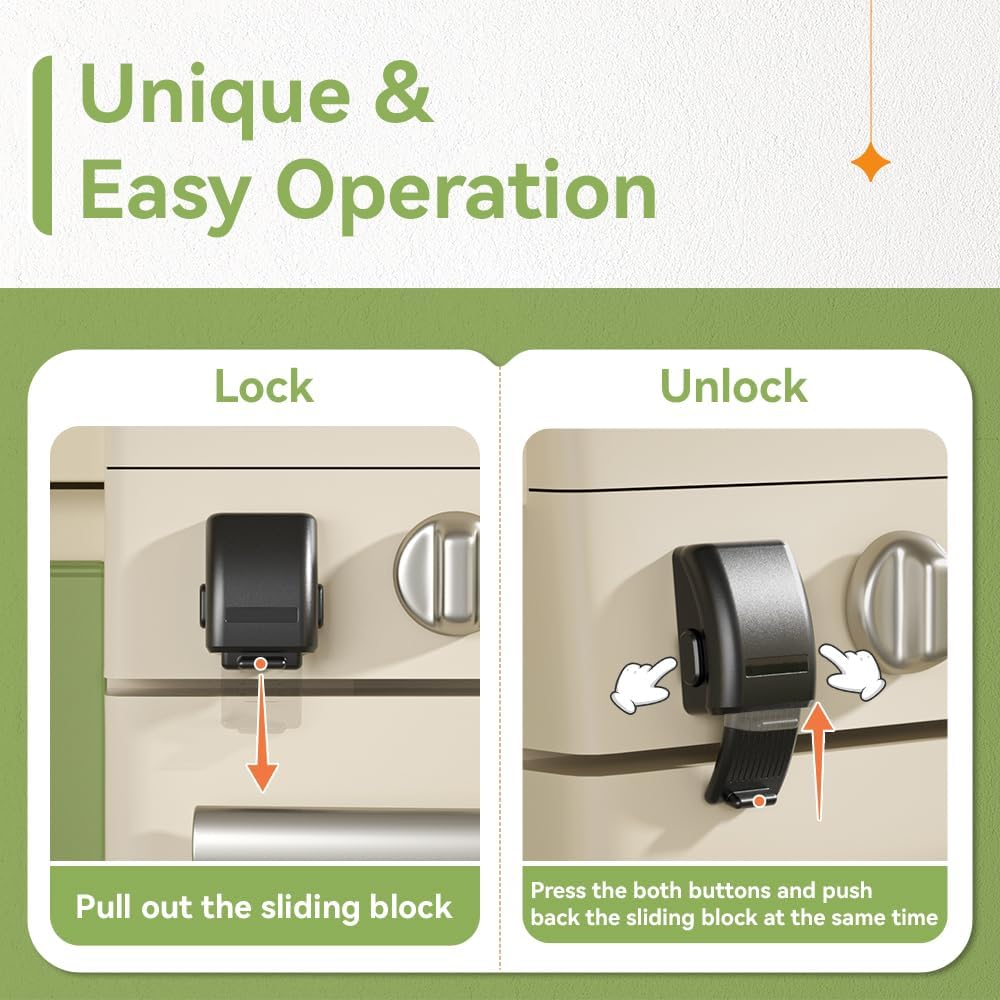 Unique & Easy Operation

Lock

Pull out the sliding block

Unlock

Press the both buttons and push back the sliding block at the same time