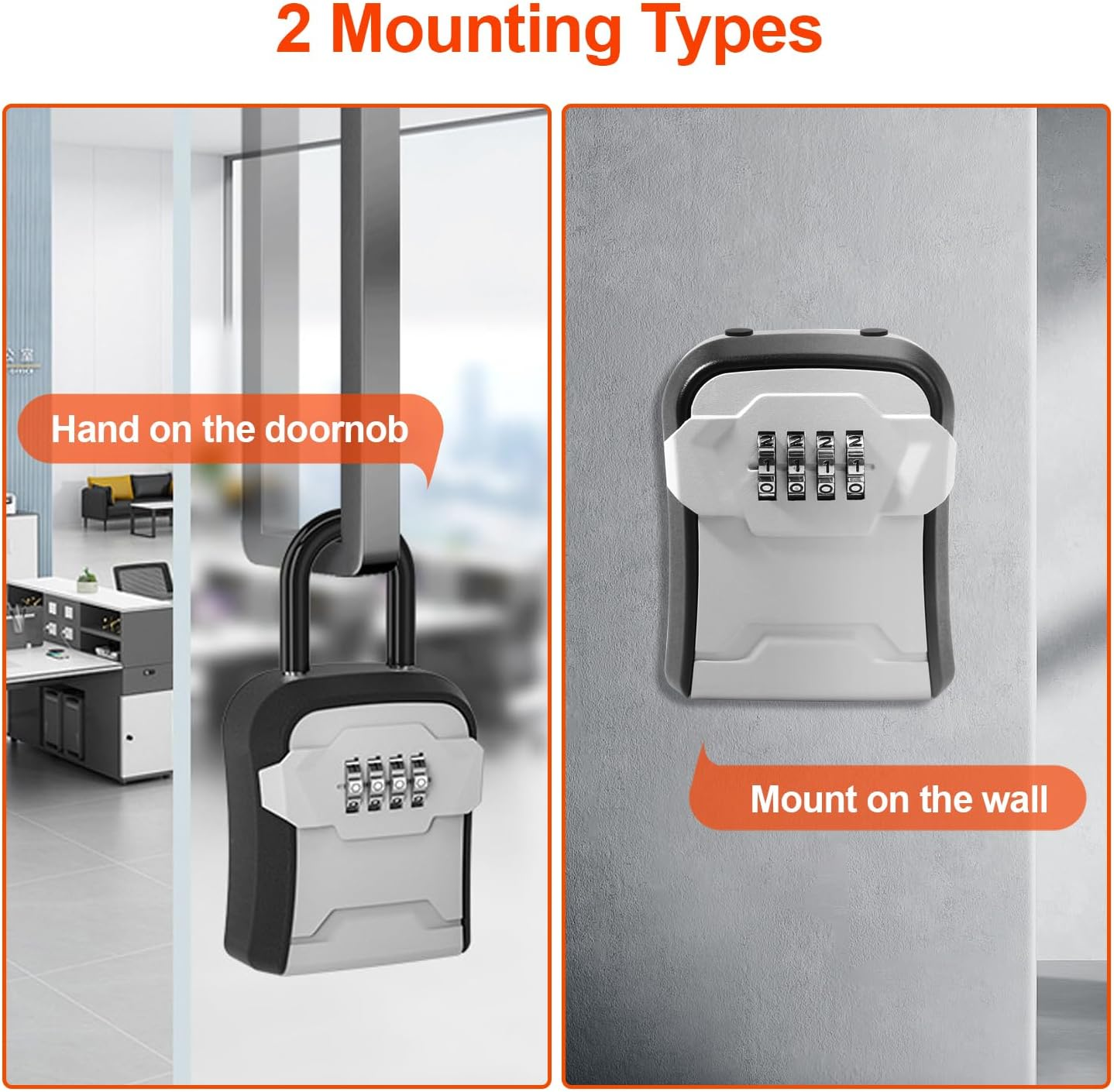 2 Mounting Types

Hand on the doornob

Mount on the wall