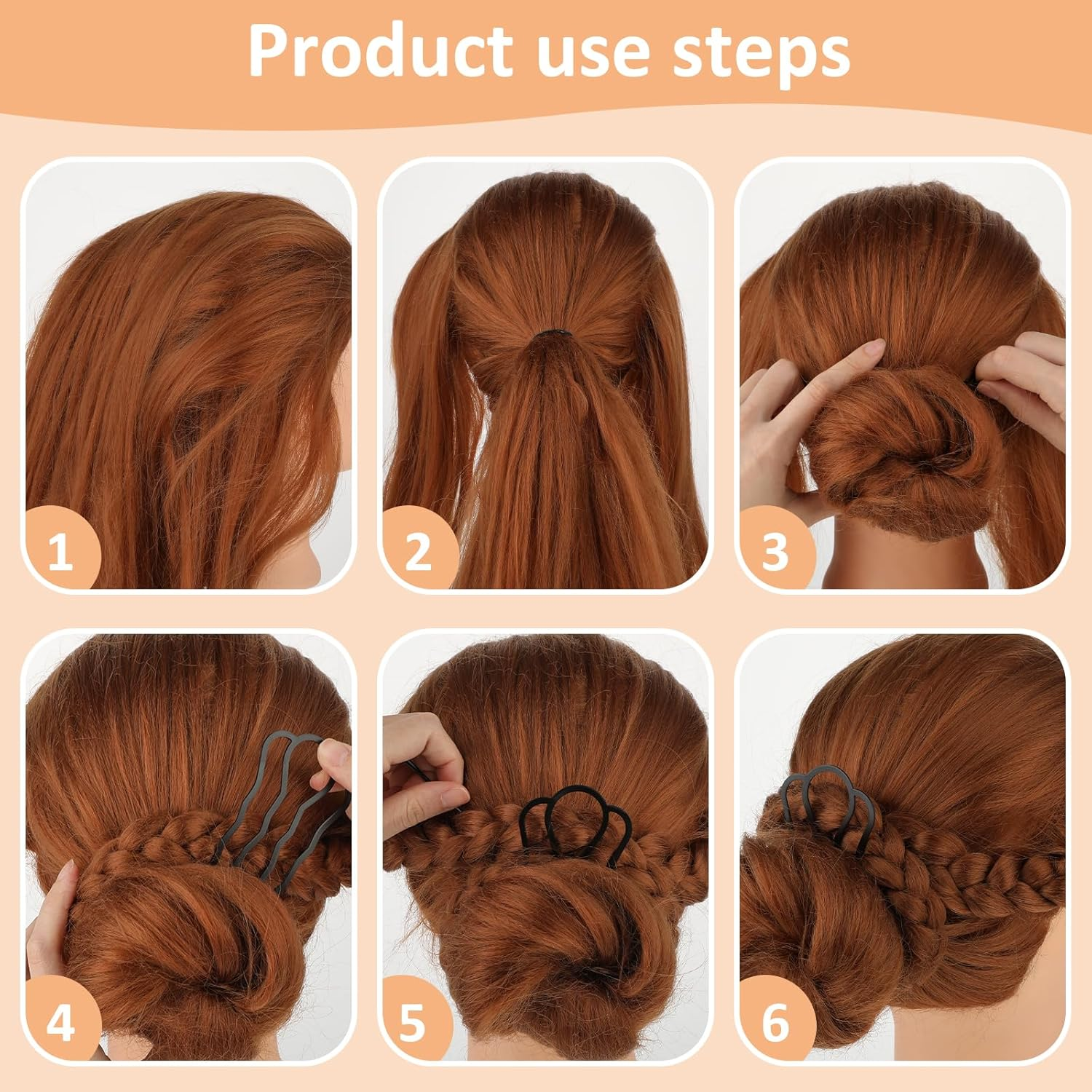 Product use steps

1

2

3

4

5

6