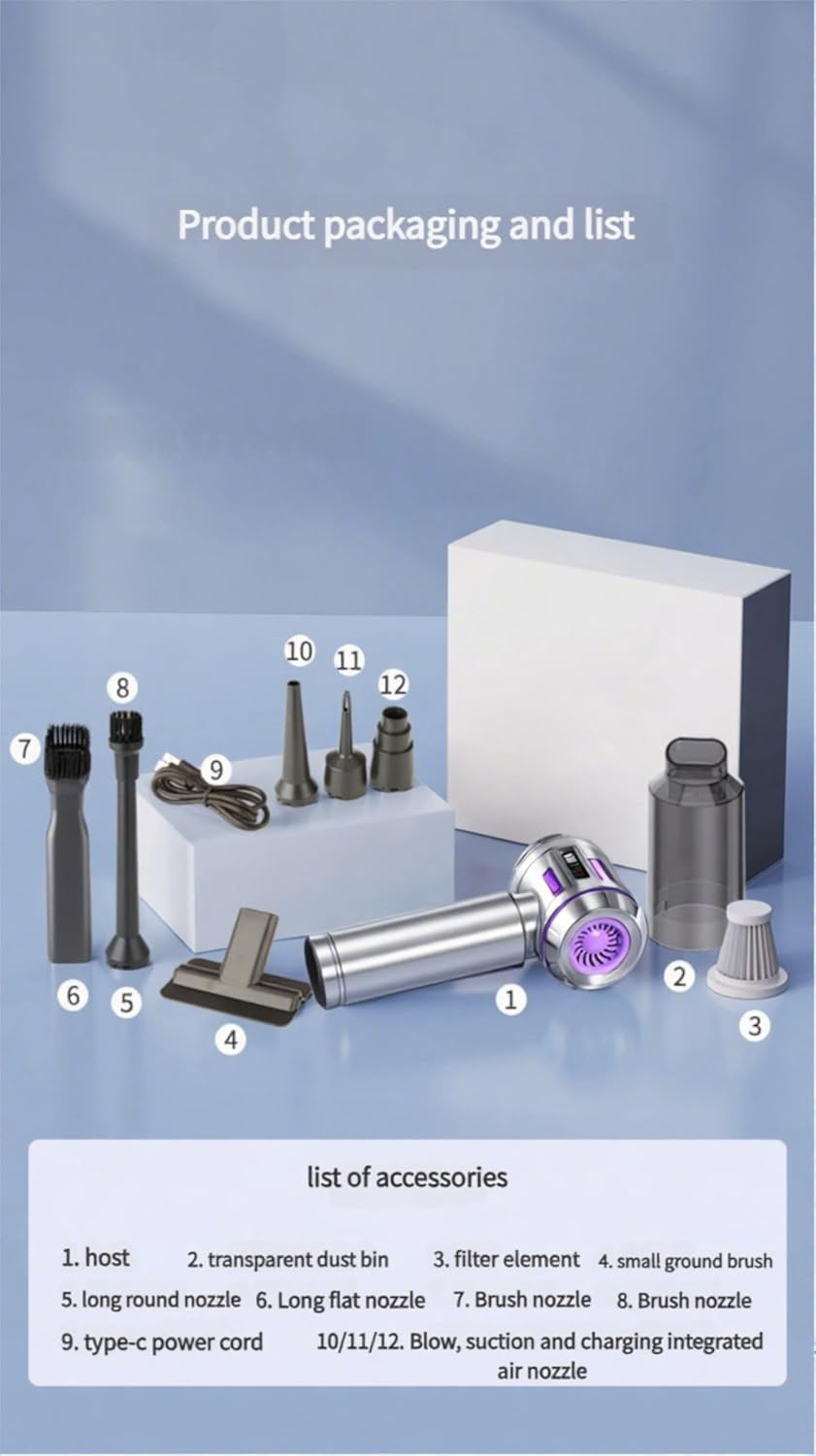 Product packaging and list

10 11 12
8
7 9

6 5 4 1 2 3

list of accessories

1. host 2. transparent dust bin 3. filter element 4. small ground brush
5. long round nozzle 6. Long flat nozzle 7. Brush nozzle 8. Brush nozzle
9. type-c power cord 10/11/12. Blow, suction and charging integrated air nozzle