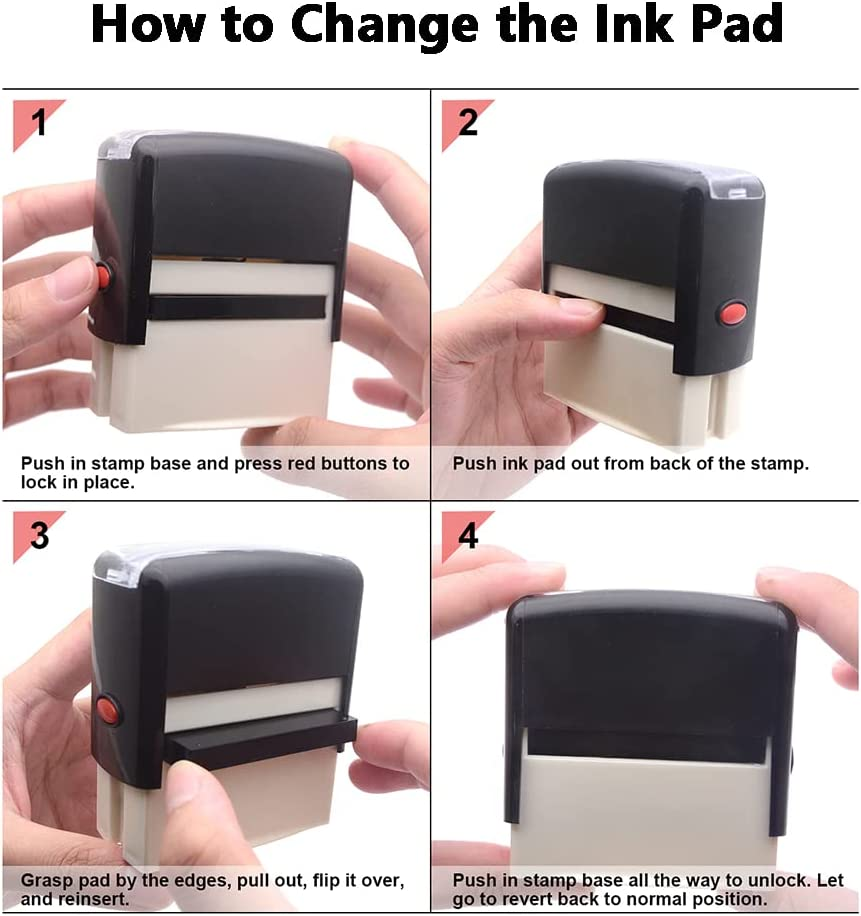 How to Change the Ink Pad

1

Push in stamp base and press red buttons to lock in place.

2

Push ink pad out from back of the stamp.

3

Grasp pad by the edges, pull out, flip it over, and reinsert.

4

Push in stamp base all the way to unlock. Let go to revert back to normal position.