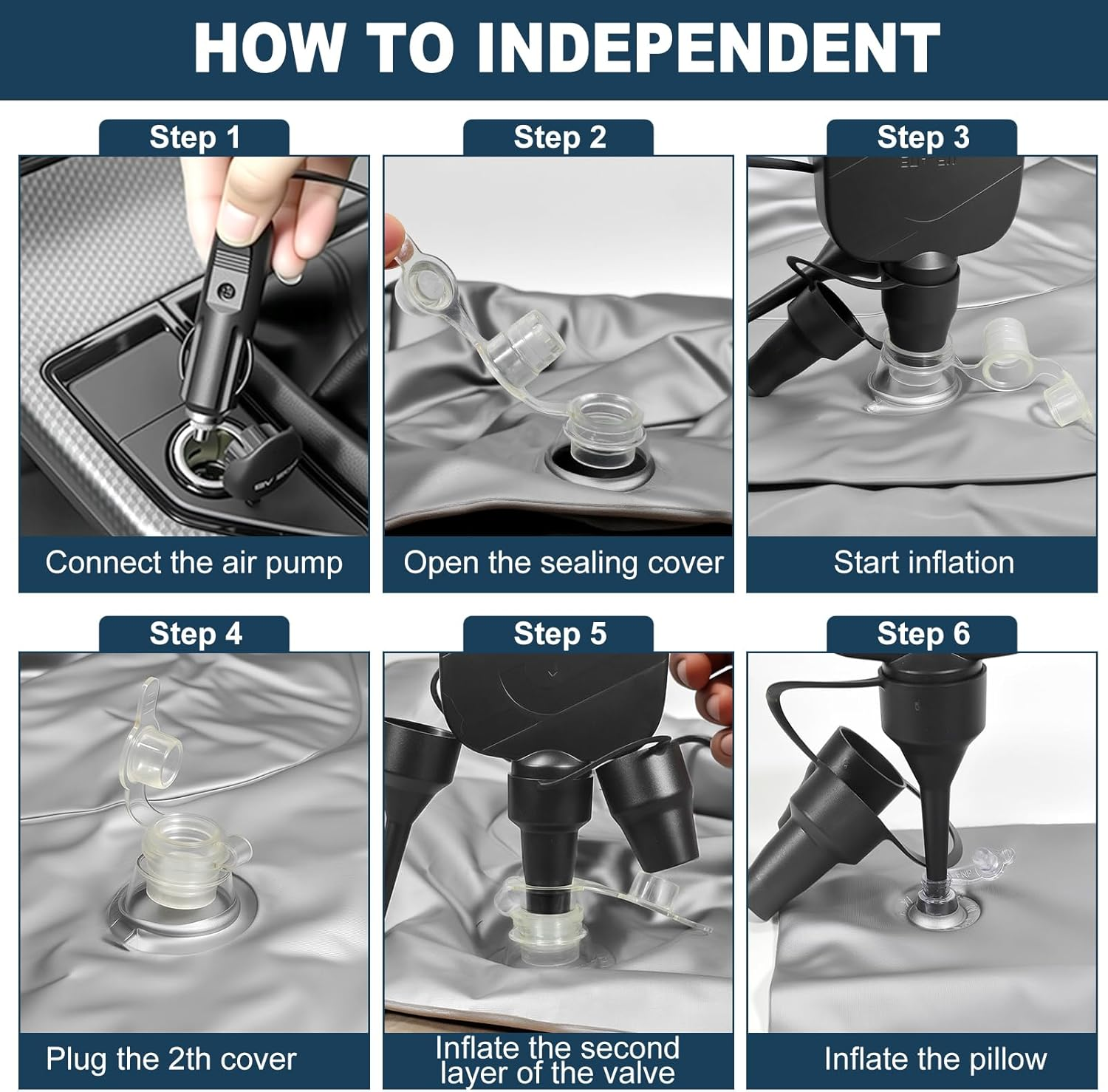 HOW TO INDEPENDENT

Step 1

Connect the air pump

Step 2

Open the sealing cover

Step 3

Start inflation

Step 4

Plug the 2th cover

Step 5

Inflate the second layer of the valve

Step 6

Inflate the pillow