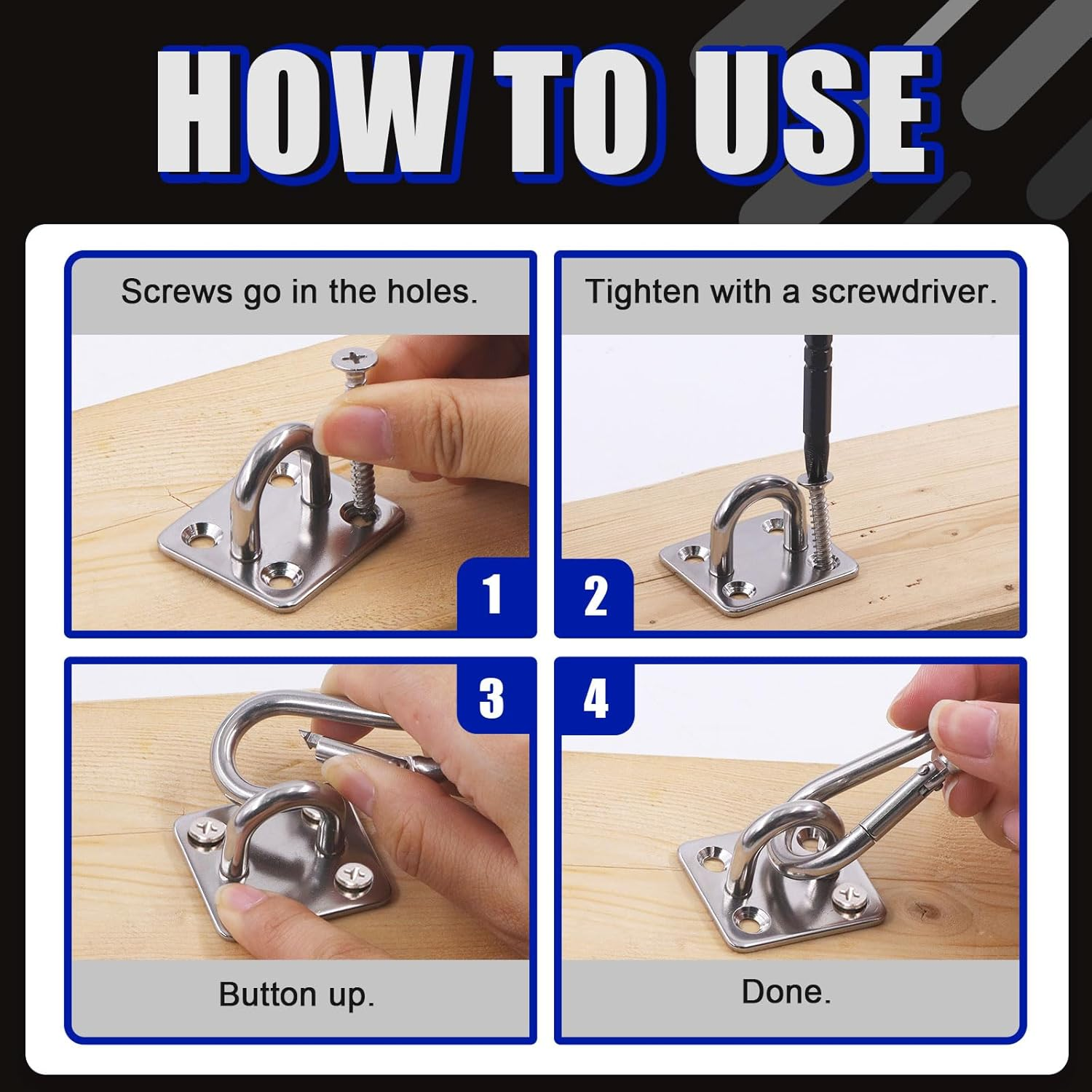 HOW TO USE

Screws go in the holes.

1

Tighten with a screwdriver.

2

3

Button up.

4

Done.