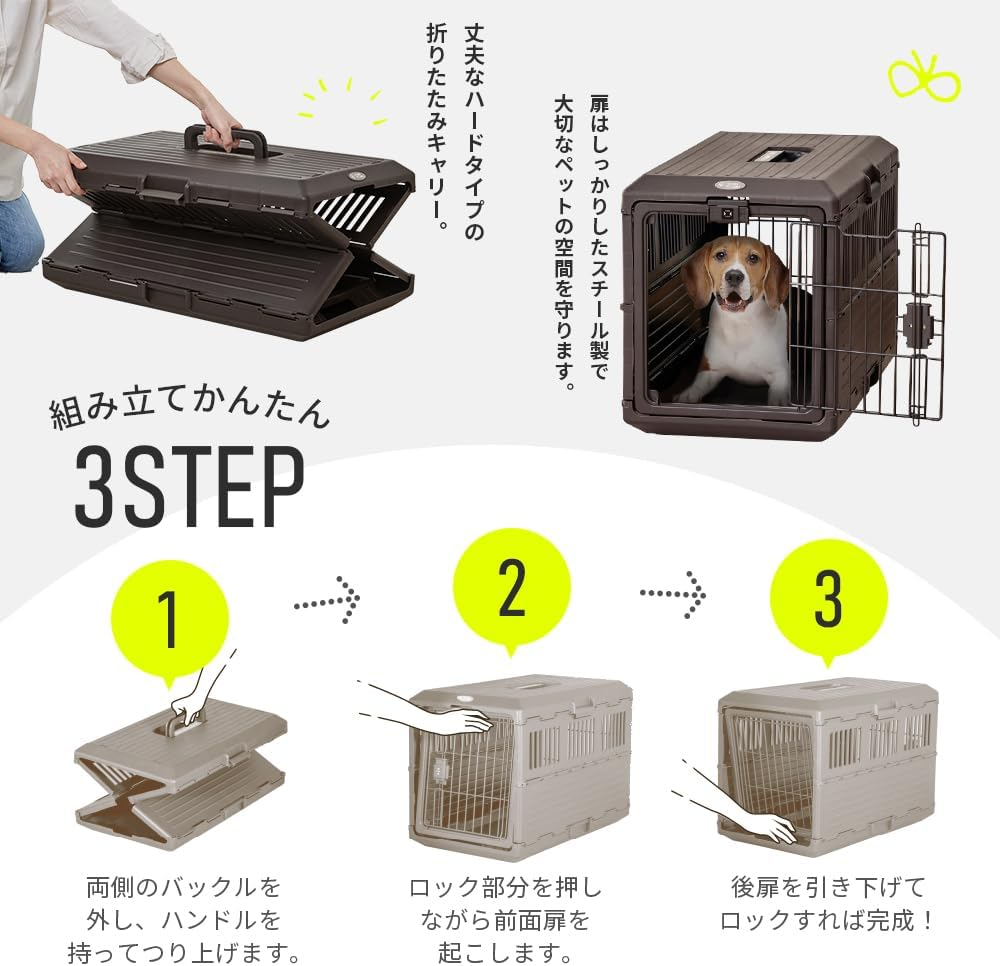 丈夫なハードタイプの折りたたみキャリー。

扉はしっかりしたスチール製で大切なペットの空間を守ります。

組み立てかんたん

3STEP

1

2

3

両側のバックルを外し、ハンドルを持ってつり上げます。

ロック部分を押しながら前面扉を起こします。

後扉を引き下げてロックすれば完成！