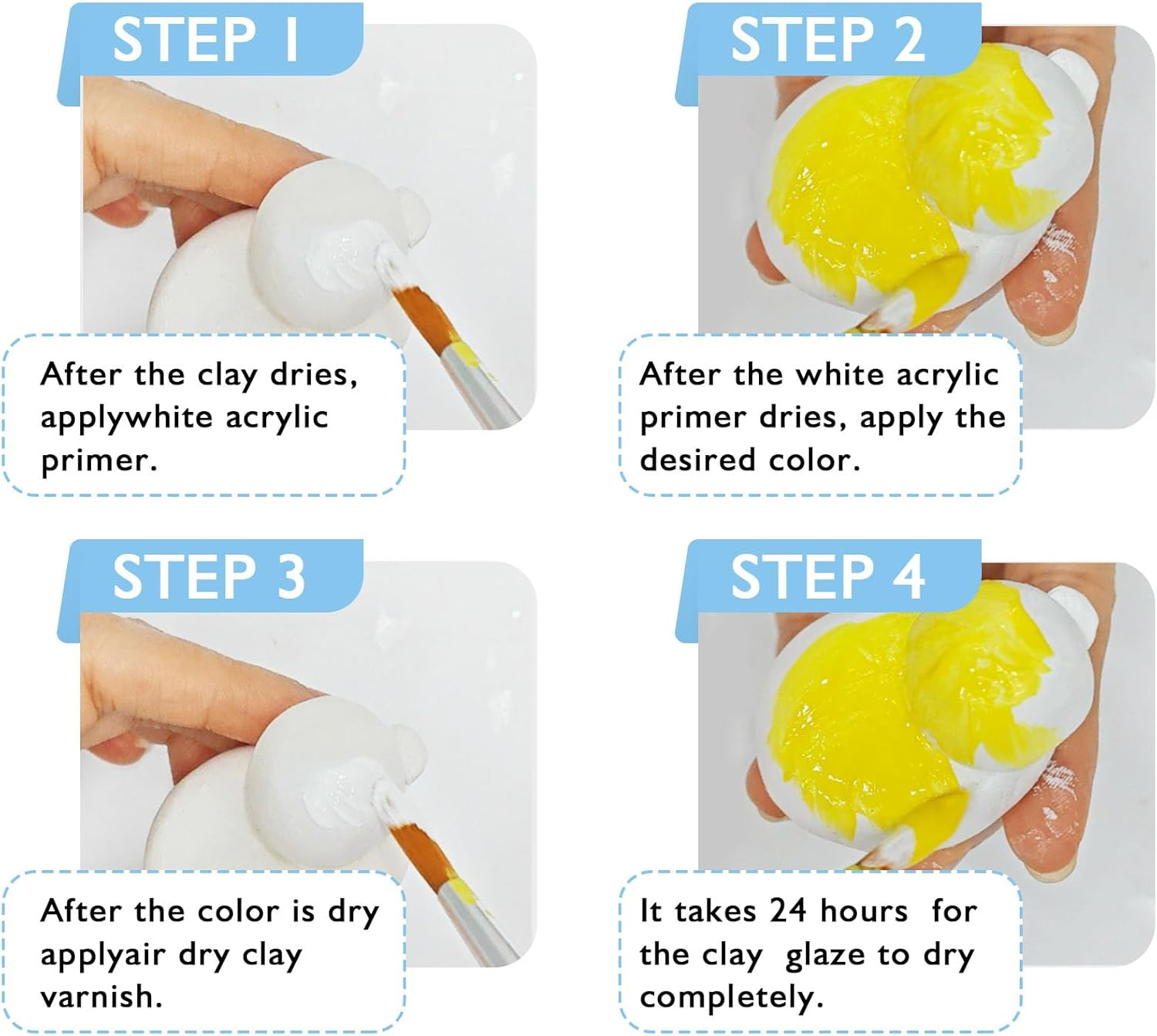 STEP 1

After the clay dries, applywhite acrylic primer.

STEP 2

After the white acrylic primer dries, apply the desired color.

STEP 3

After the color is dry applyair dry clay varnish.

STEP 4

It takes 24 hours for the clay glaze to dry completely.