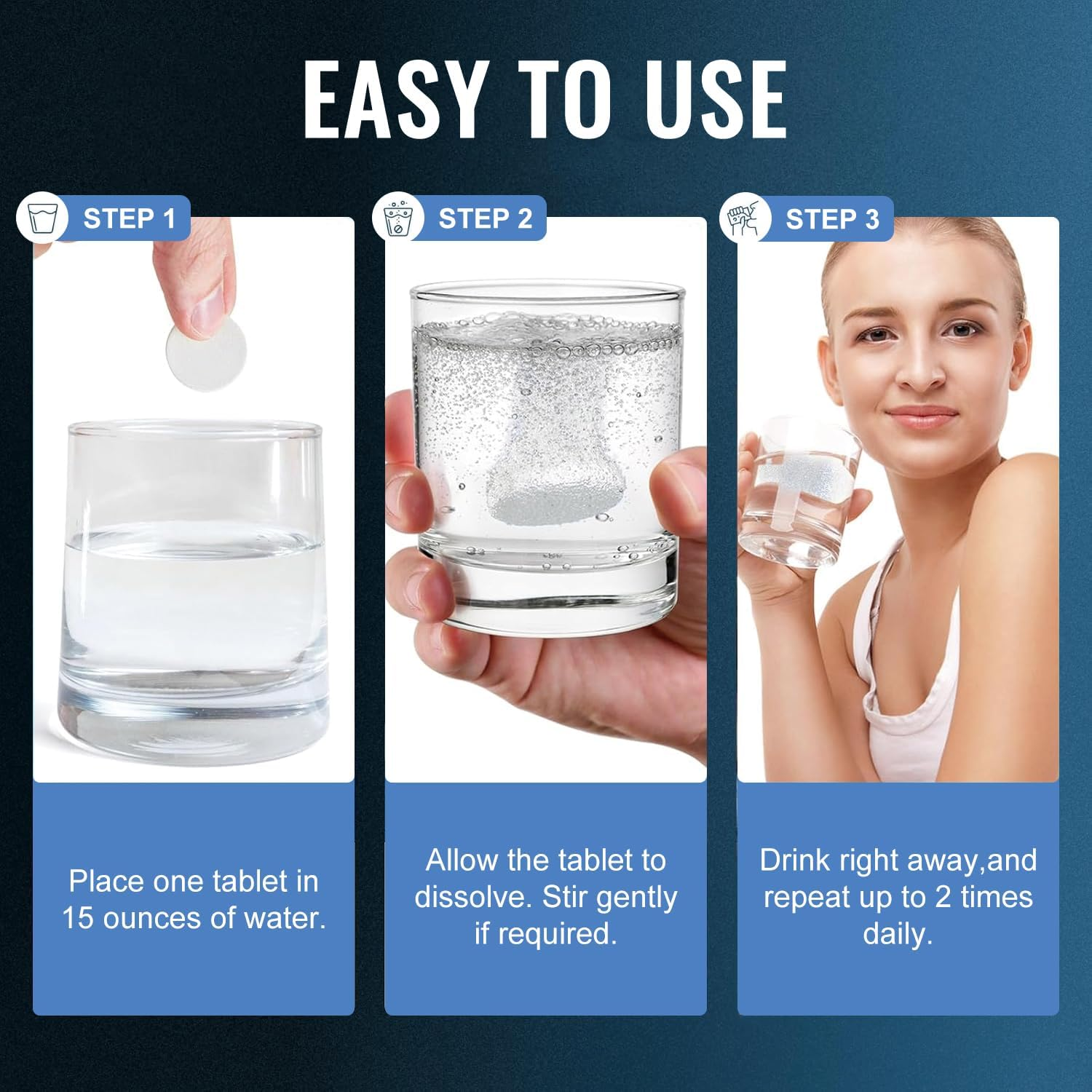 EASY TO USE

STEP 1

Place one tablet in 15 ounces of water.

STEP 2

Allow the tablet to dissolve. Stir gently if required.

STEP 3

Drink right away,and repeat up to 2 times daily.