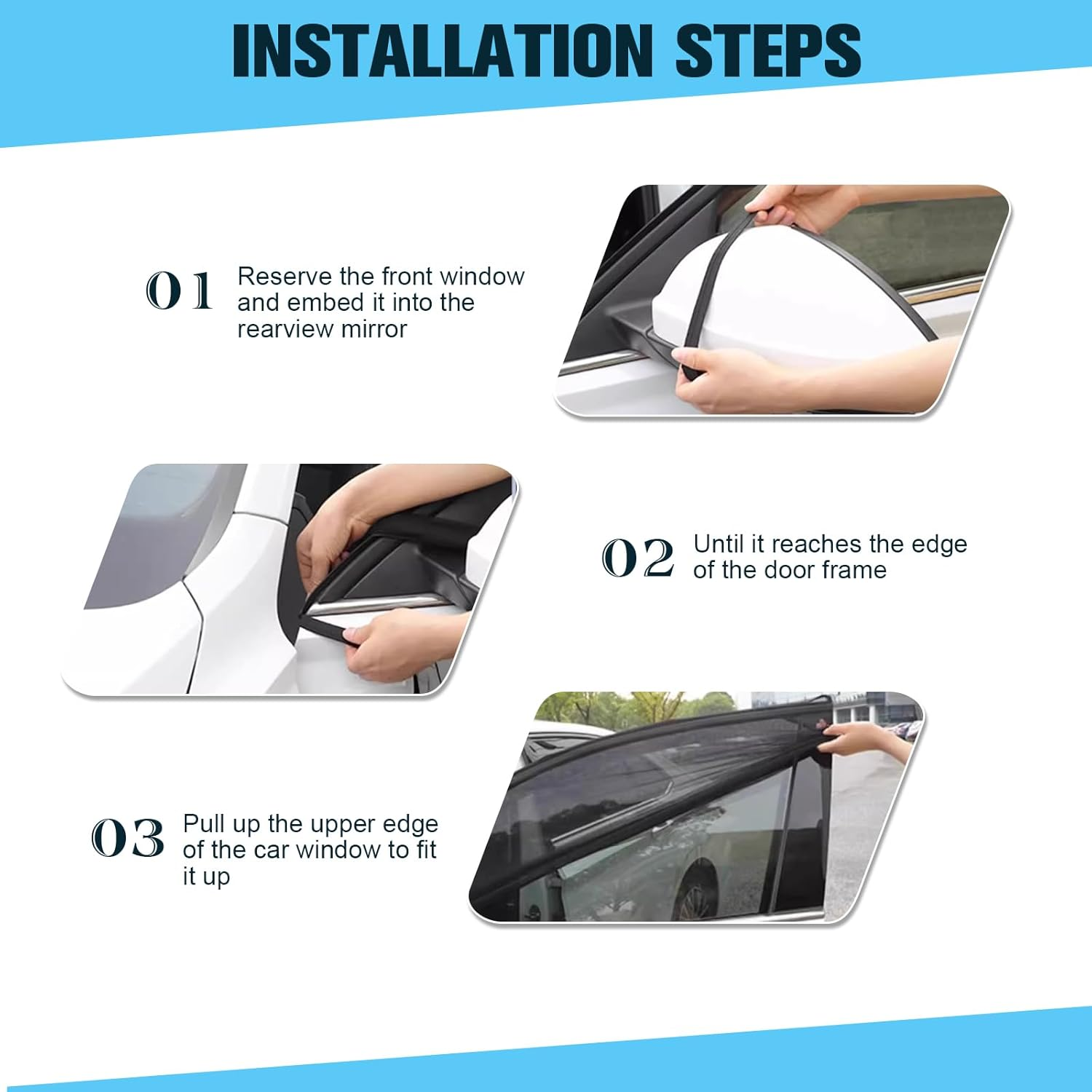 INSTALLATION STEPS

01 Reserve the front window and embed it into the rearview mirror

02 Until it reaches the edge of the door frame

03 Pull up the upper edge of the car window to fit it up