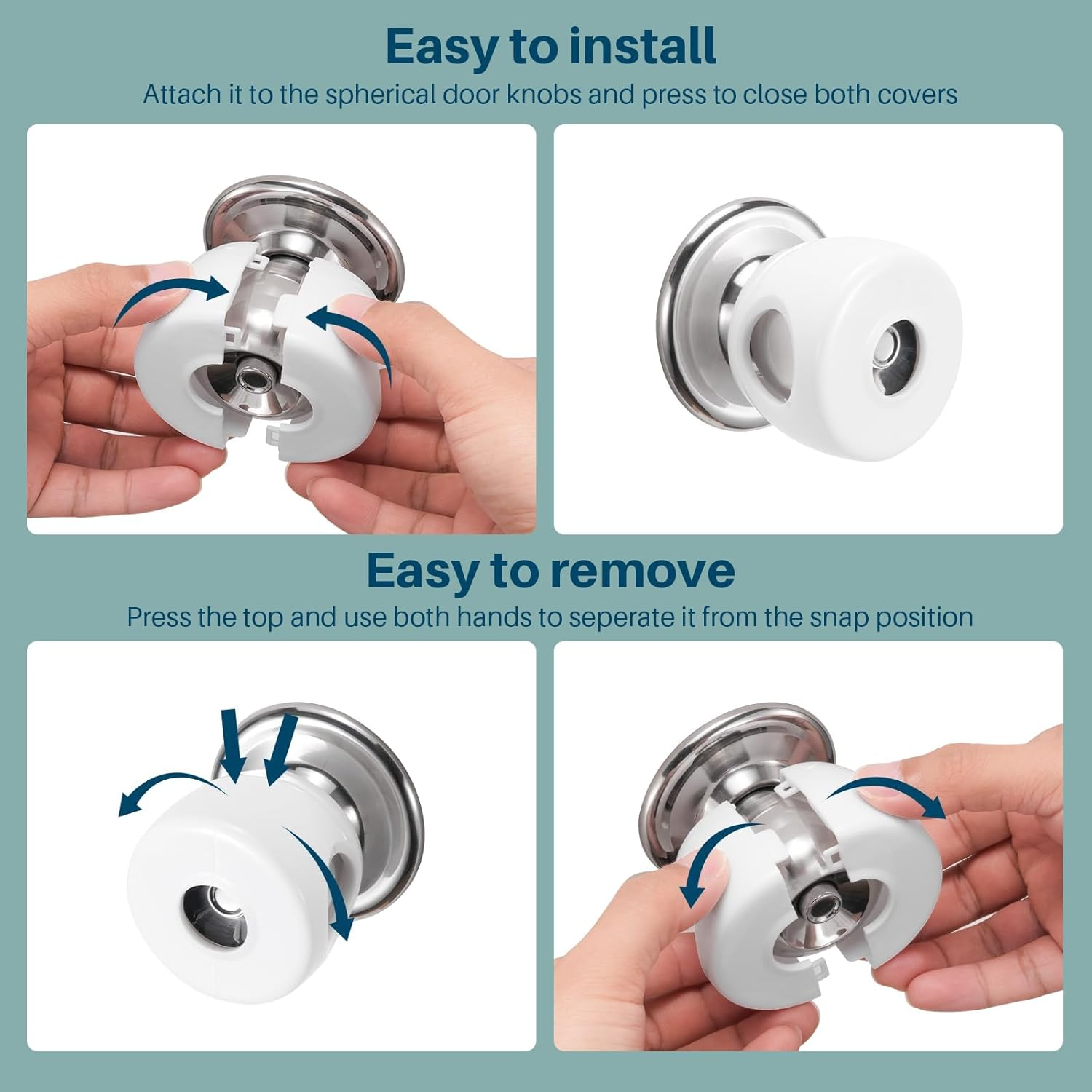 Easy to install

Attach it to the spherical door knobs and press to close both covers

Easy to remove

Press the top and use both hands to seperate it from the snap position