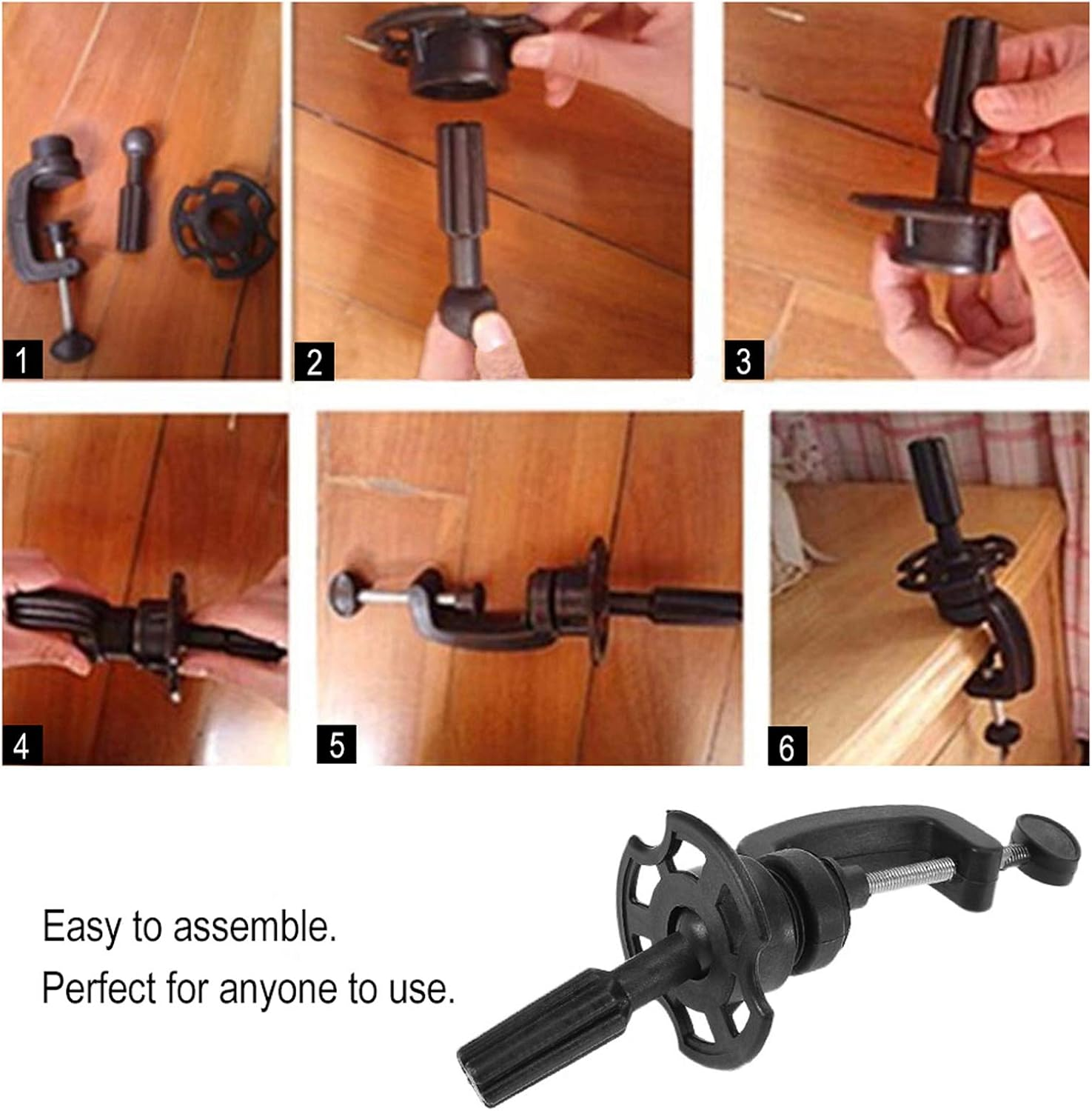 1

2

3

4

5

6

Easy to assemble.
Perfect for anyone to use.