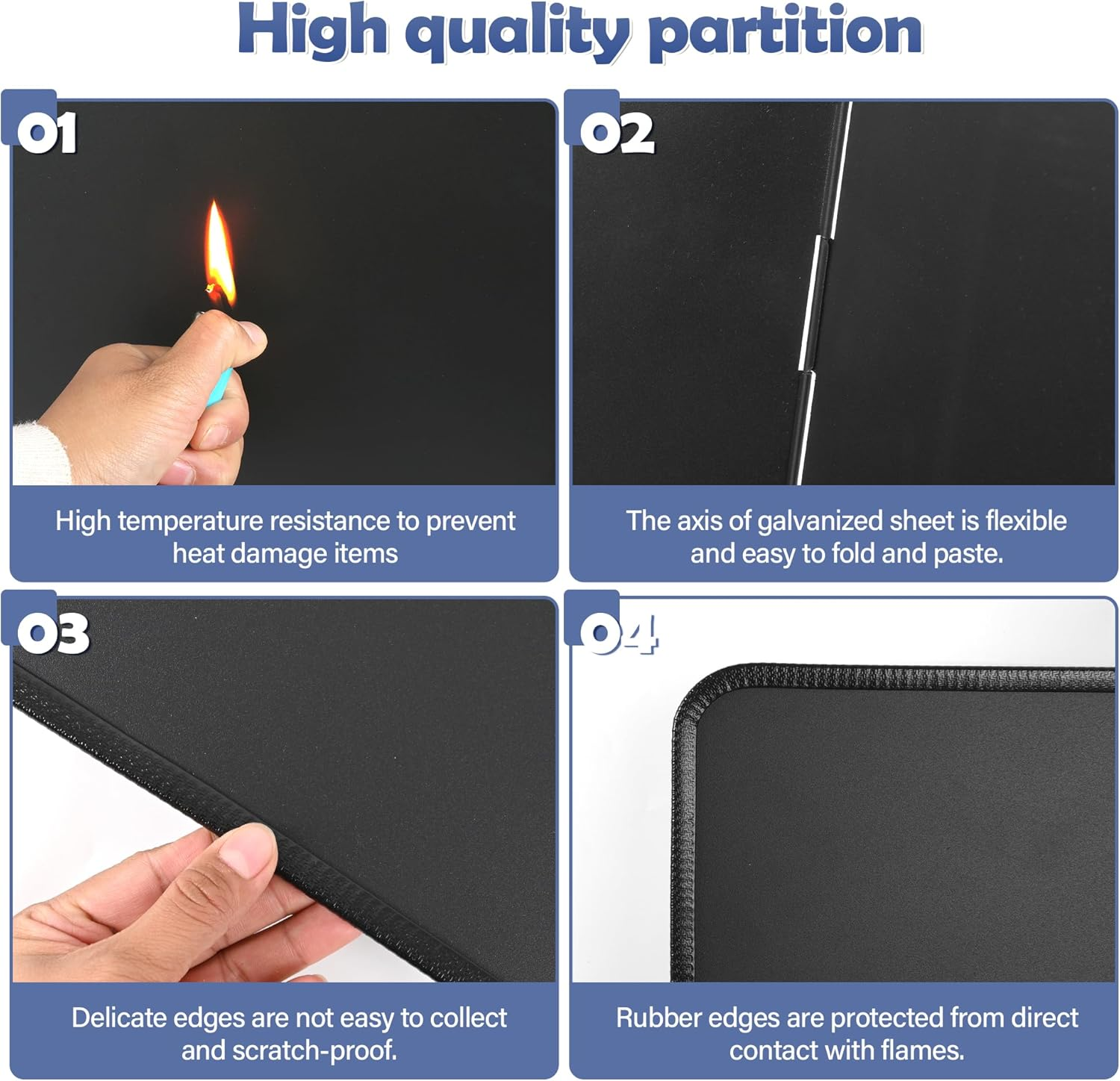 High quality partition

01

High temperature resistance to prevent heat damage items

02

The axis of galvanized sheet is flexible and easy to fold and paste.

03

Delicate edges are not easy to collect and scratch-proof.

04

Rubber edges are protected from direct contact with flames.