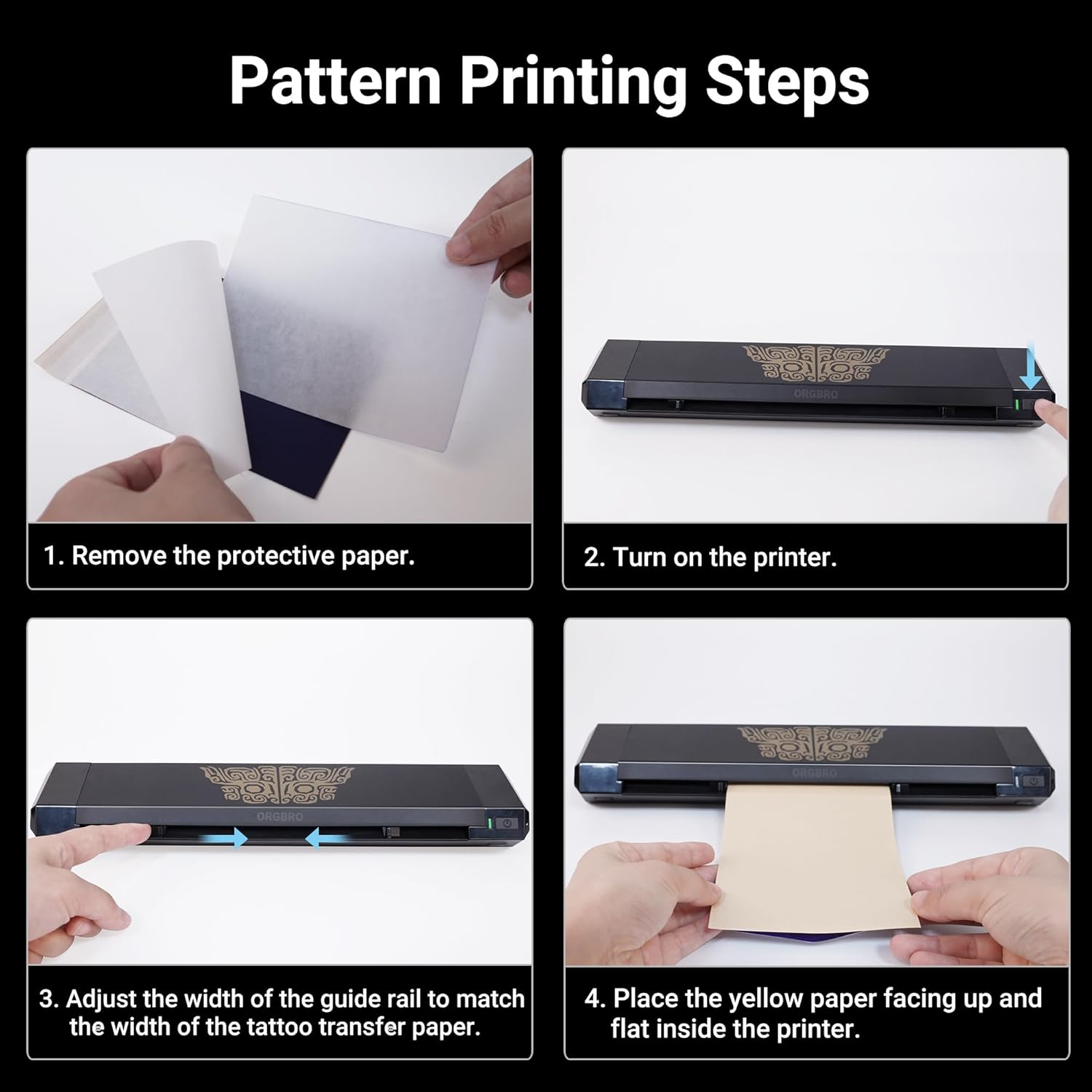 Pattern Printing Steps

1. Remove the protective paper.

ORGBRO

2. Turn on the printer.

ORGBRO

3. Adjust the width of the guide rail to match the width of the tattoo transfer paper.

ORGBRO

4. Place the yellow paper facing up and flat inside the printer.