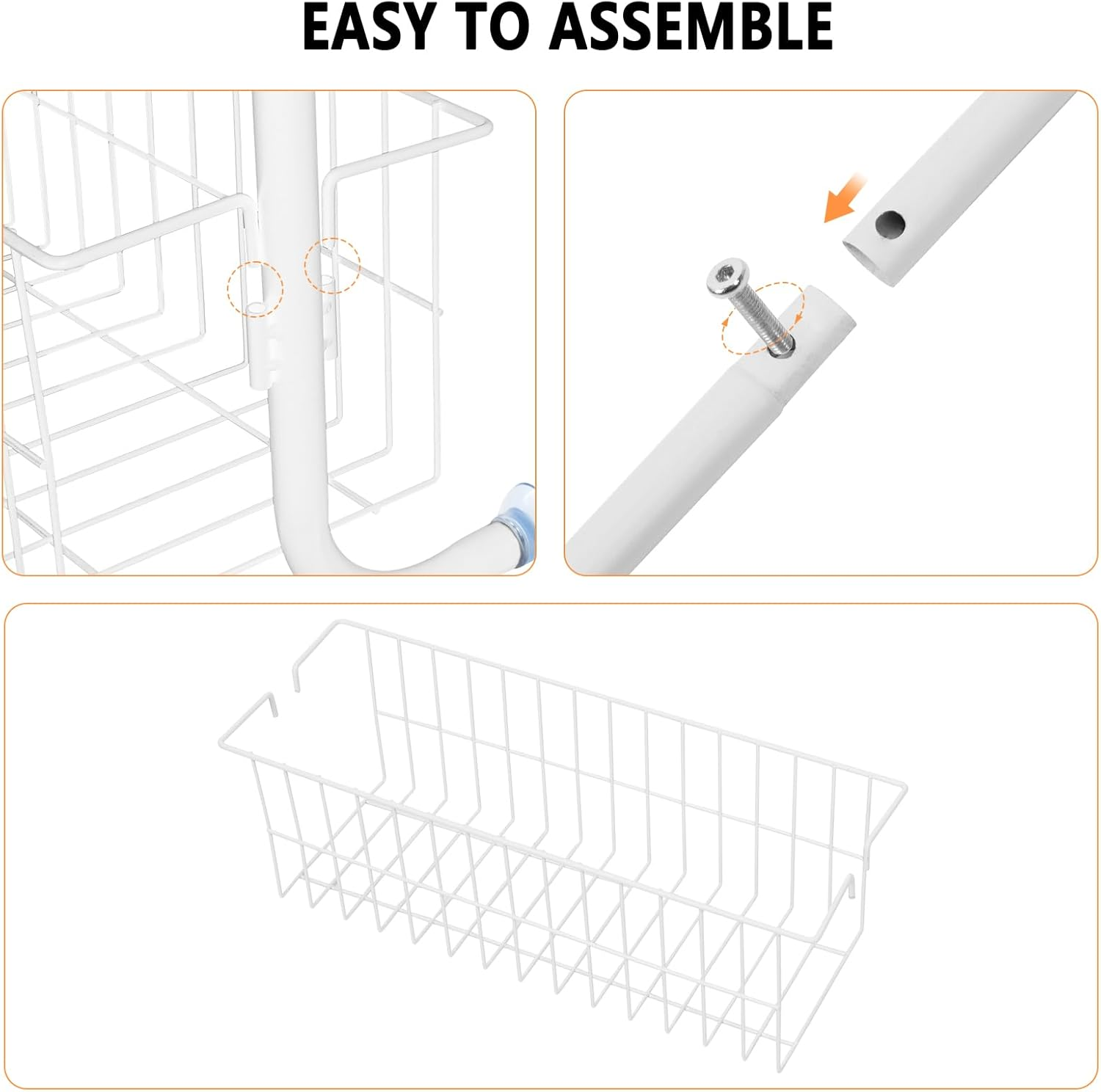 EASY TO ASSEMBLE