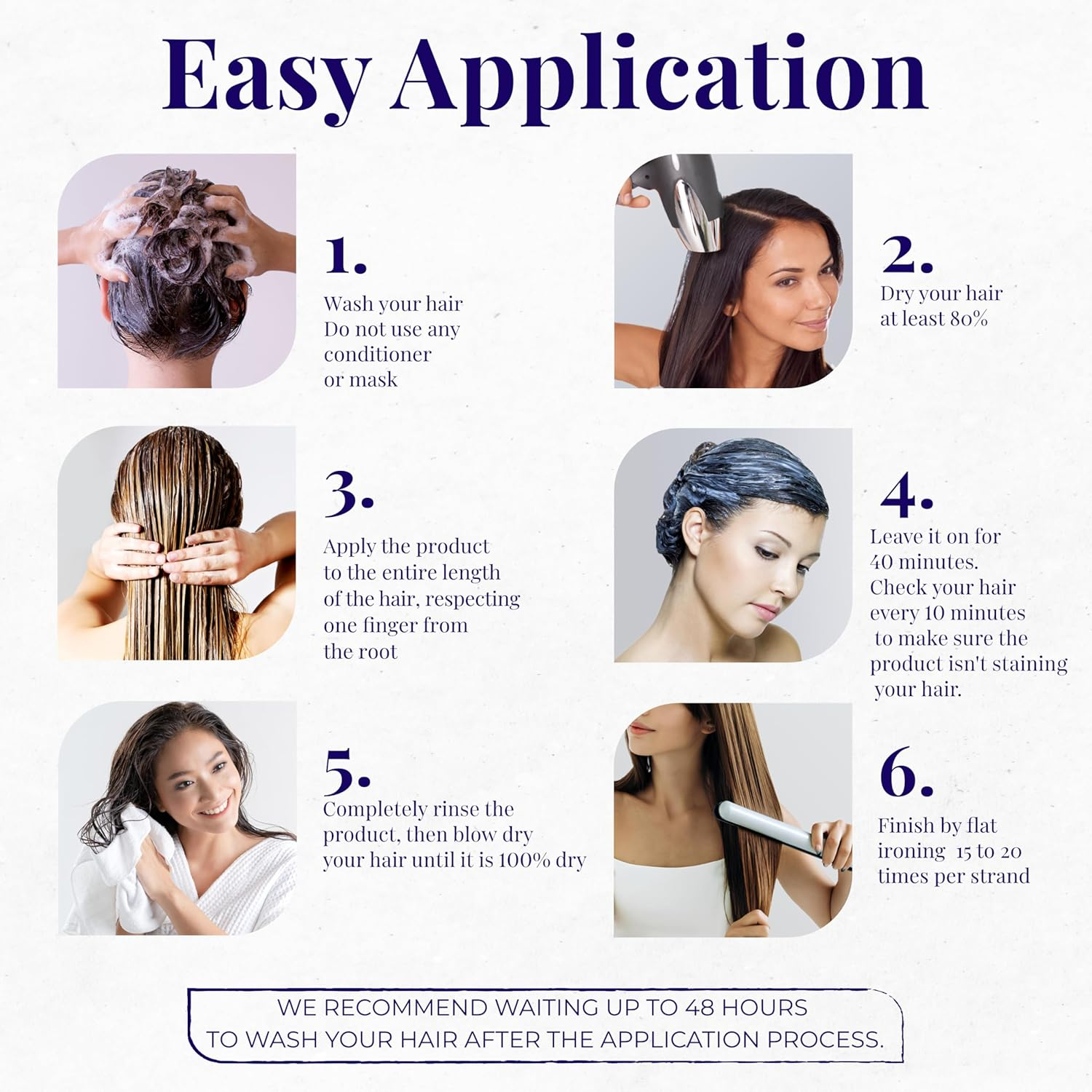 Easy Application

1.
Wash your hair
Do not use any conditioner or mask

2.
Dry your hair at least 80%

3.
Apply the product to the entire length of the hair, respecting one finger from the root

4.
Leave it on for 40 minutes.
Check your hair every 10 minutes to make sure the product isn't staining your hair.

5.
Completely rinse the product, then blow dry your hair until it is 100% dry

6.
Finish by flat ironing 15 to 20 times per strand

WE RECOMMEND WAITING UP TO 48 HOURS TO WASH YOUR HAIR AFTER THE APPLICATION PROCESS.