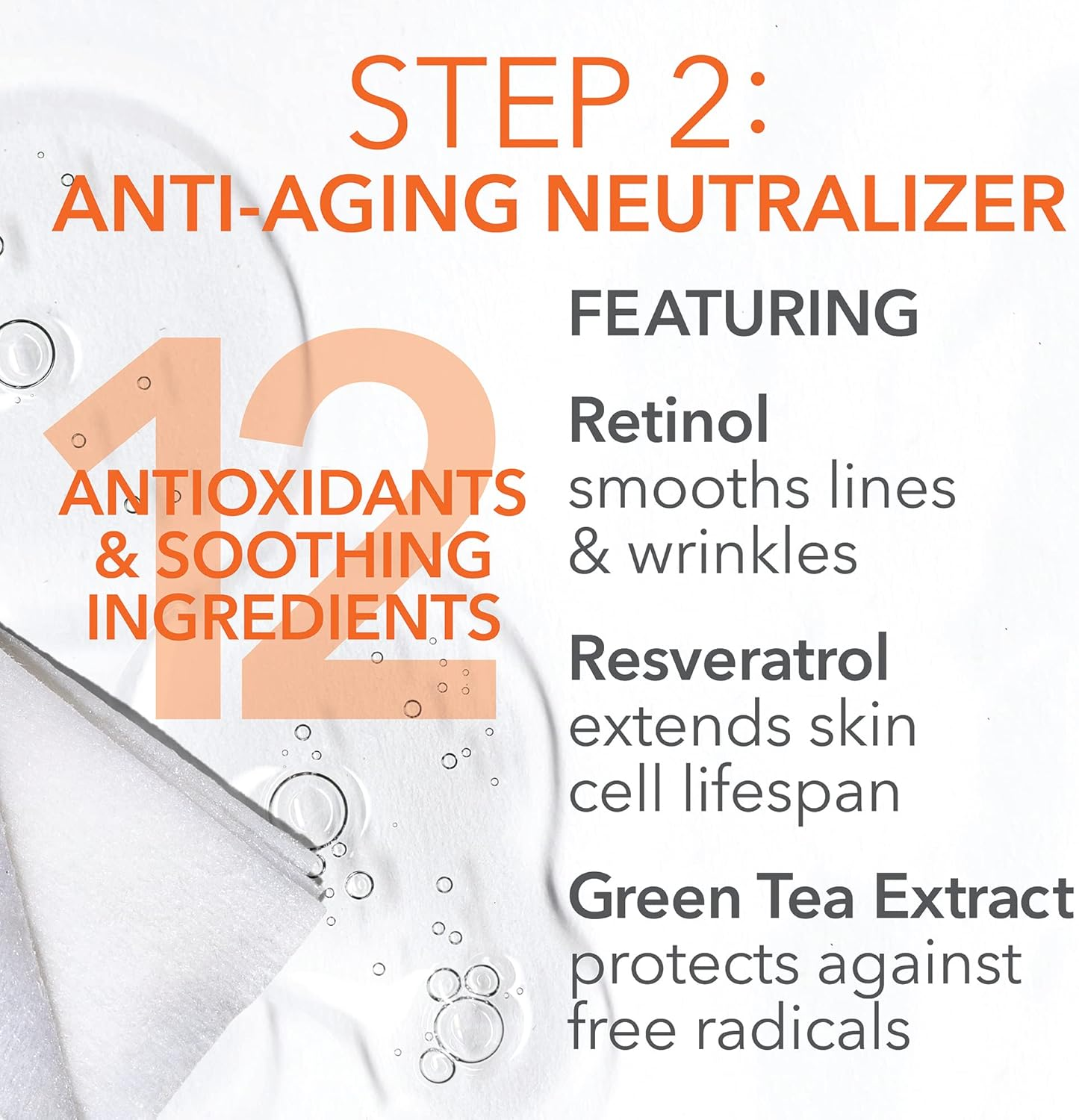 STEP 2:
ANTI-AGING NEUTRALIZER

12
ANTIOXIDANTS & SOOTHING INGREDIENTS

FEATURING

Retinol
smooths lines & wrinkles

Resveratrol
extends skin cell lifespan

Green Tea Extract
protects against free radicals