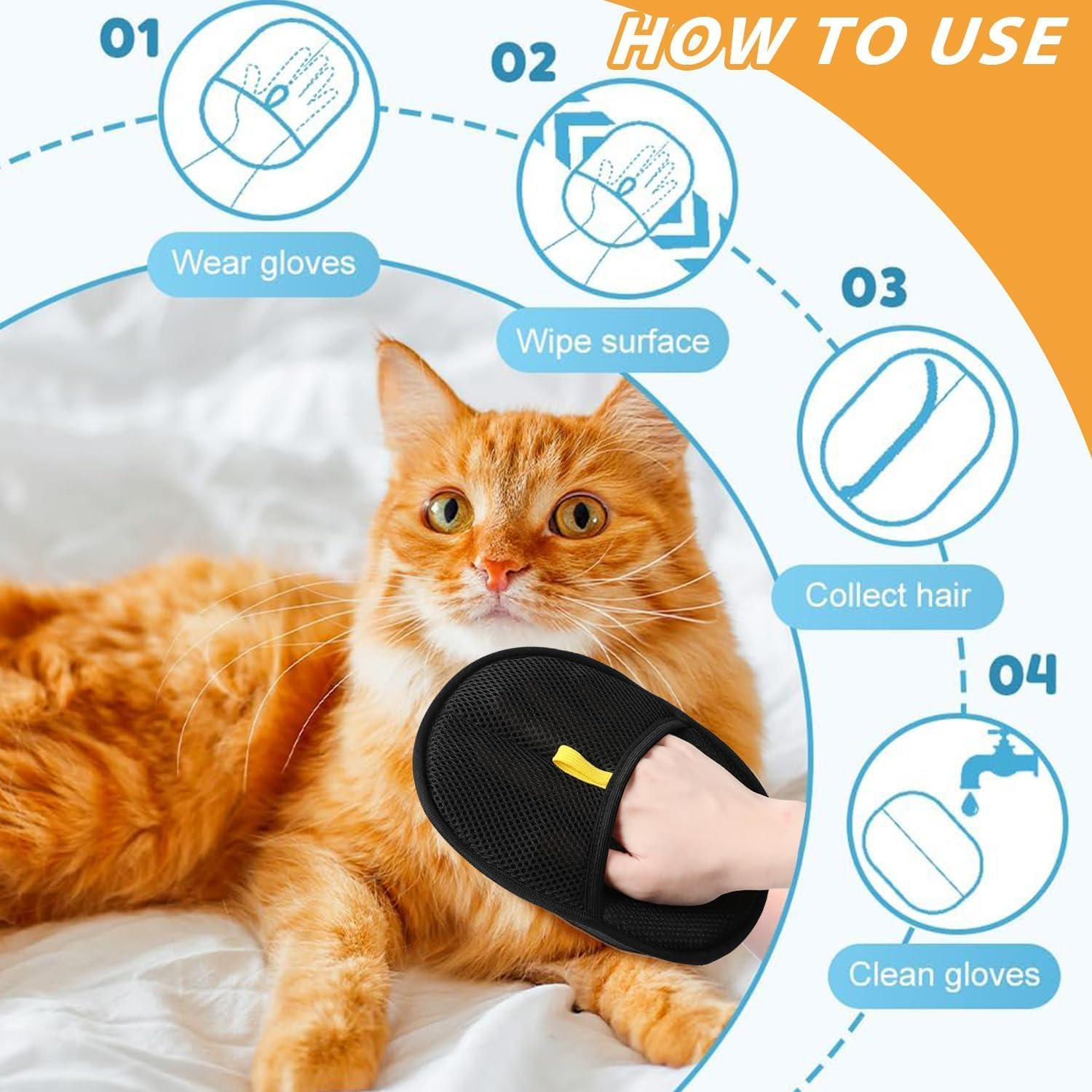 HOW TO USE

01

Wear gloves

02

Wipe surface

03

Collect hair

04

Clean gloves