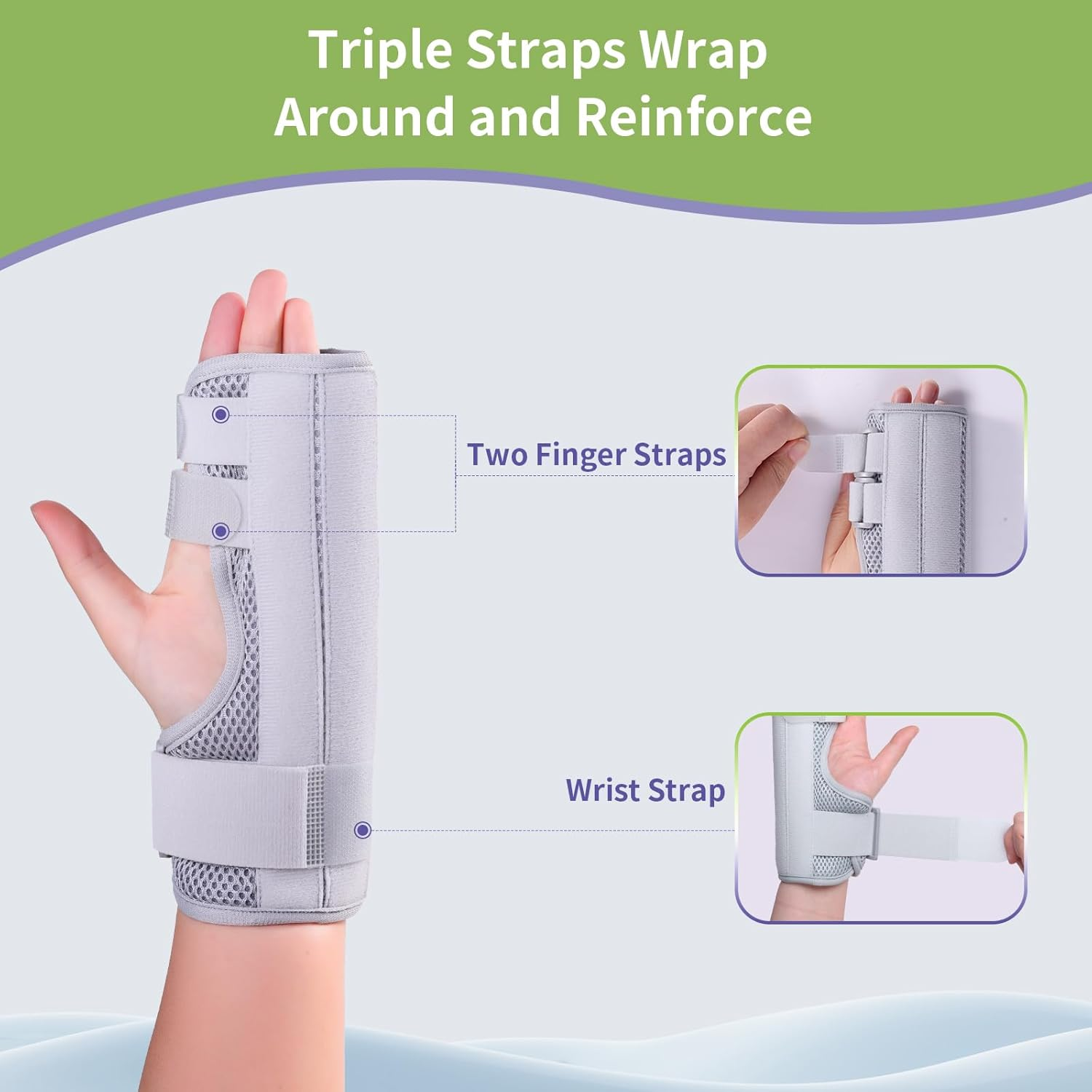 Triple Straps Wrap Around and Reinforce

Two Finger Straps

Wrist Strap