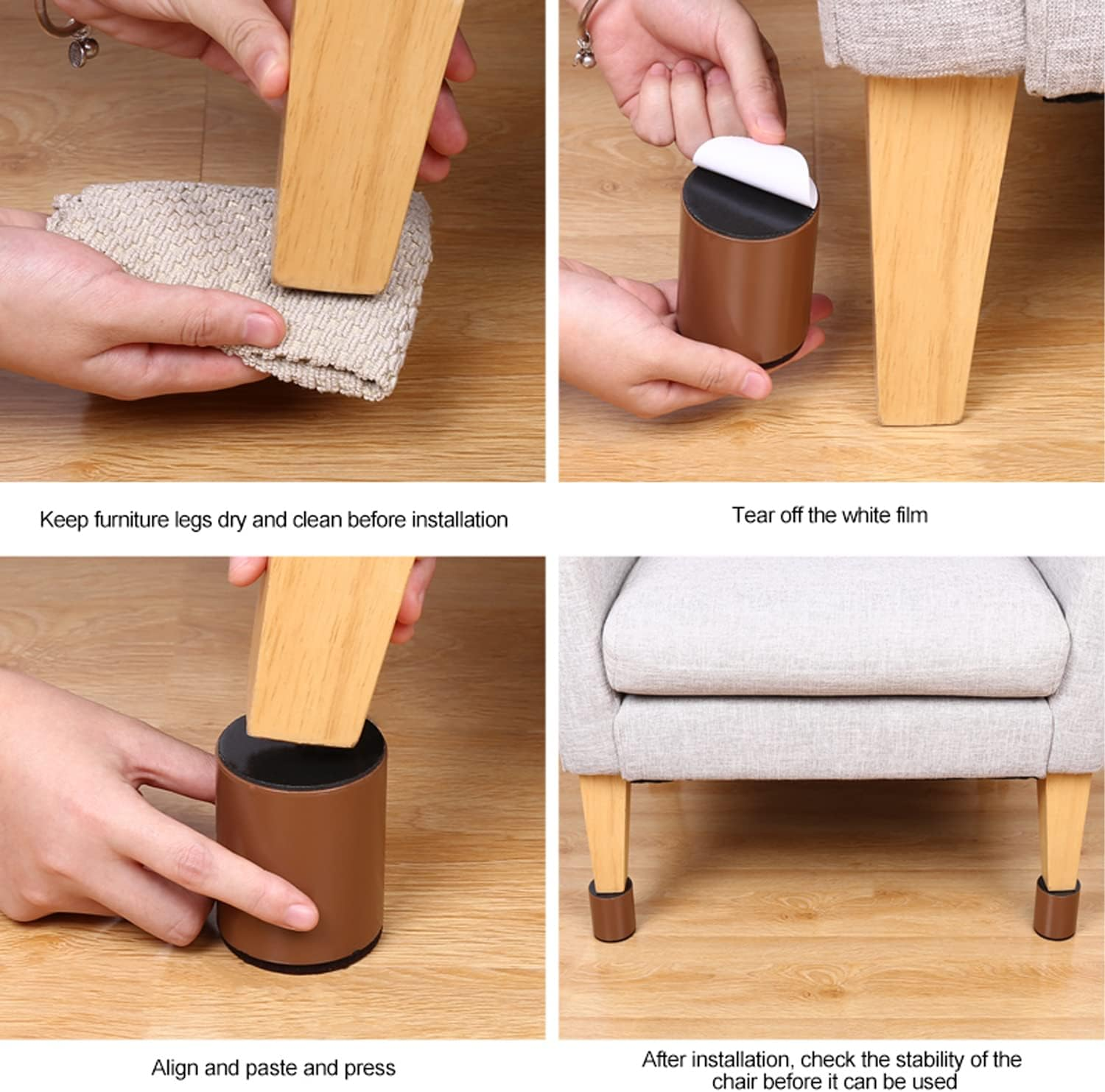 Keep furniture legs dry and clean before installation

Tear off the white film

Align and paste and press

After installation, check the stability of the chair before it can be used