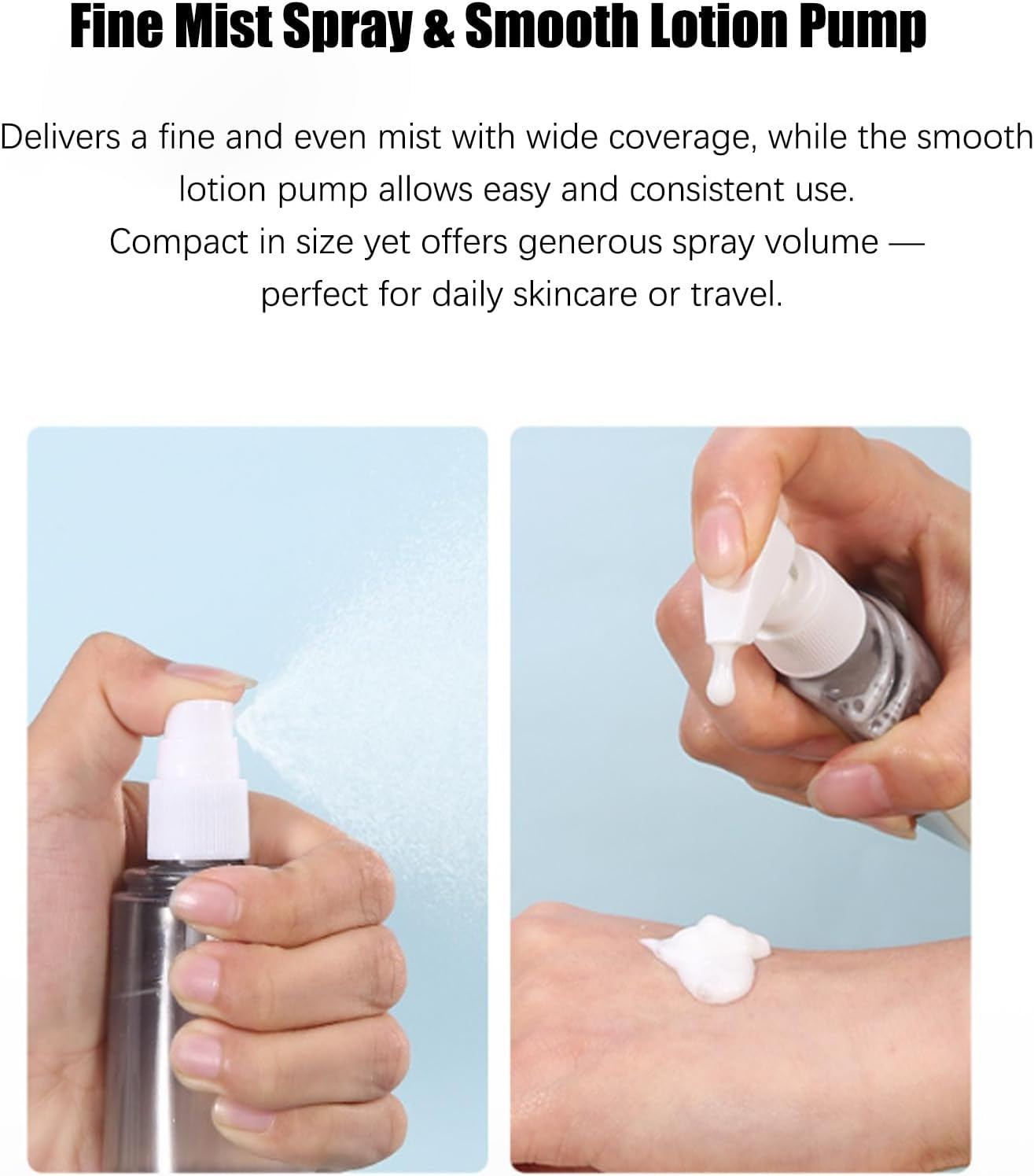 Fine Mist Spray & Smooth Lotion Pump

Delivers a fine and even mist with wide coverage, while the smooth lotion pump allows easy and consistent use.
Compact in size yet offers generous spray volume — perfect for daily skincare or travel.