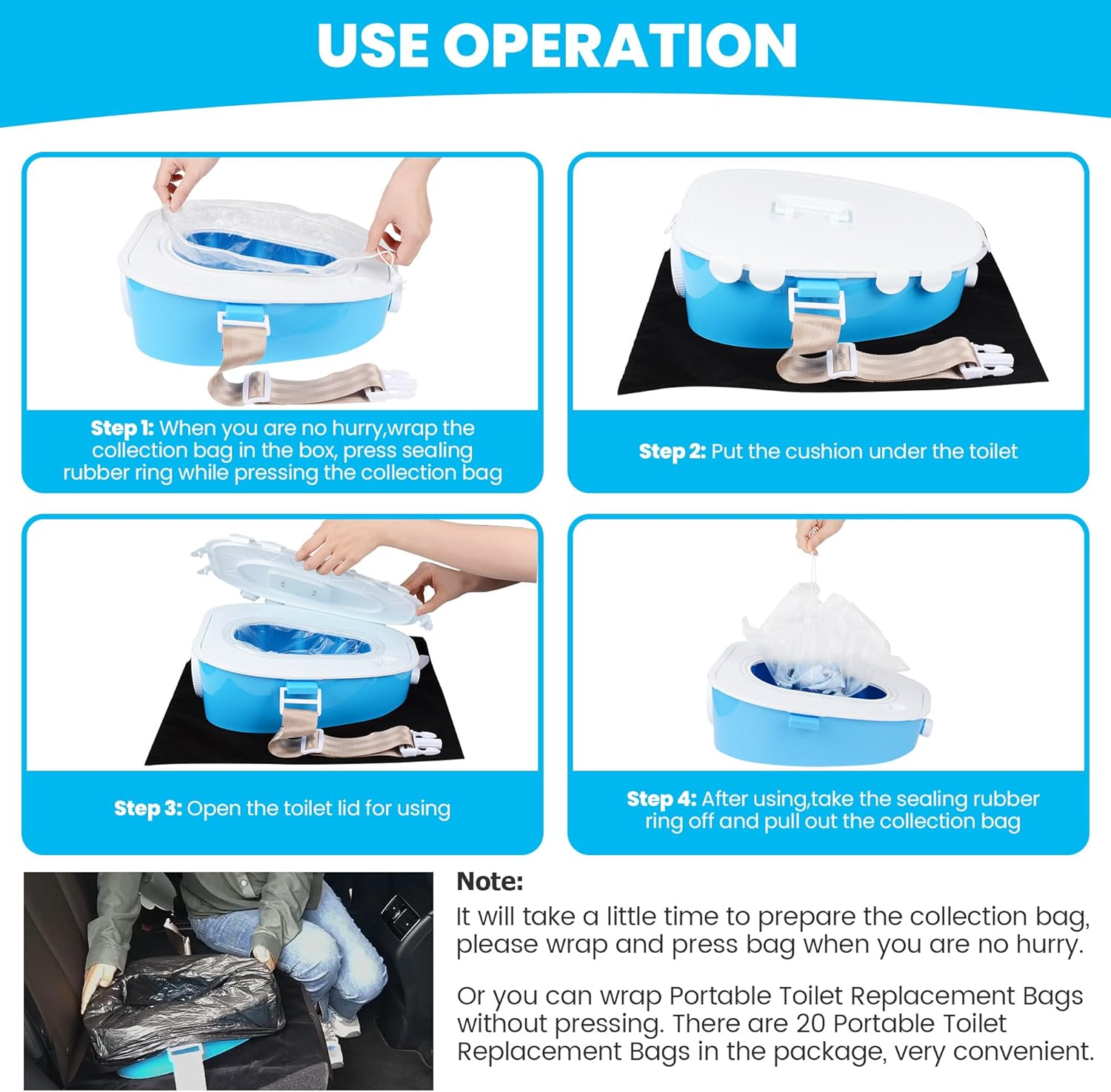 USE OPERATION

Step 1: When you are no hurry,wrap the collection bag in the box, press sealing rubber ring while pressing the collection bag

Step 2: Put the cushion under the toilet

Step 3: Open the toilet lid for using

Step 4: After using,take the sealing rubber ring off and pull out the collection bag

Note:
It will take a little time to prepare the collection bag, please wrap and press bag when you are no hurry.

Or you can wrap Portable Toilet Replacement Bags without pressing. There are 20 Portable Toilet Replacement Bags in the package, very convenient.