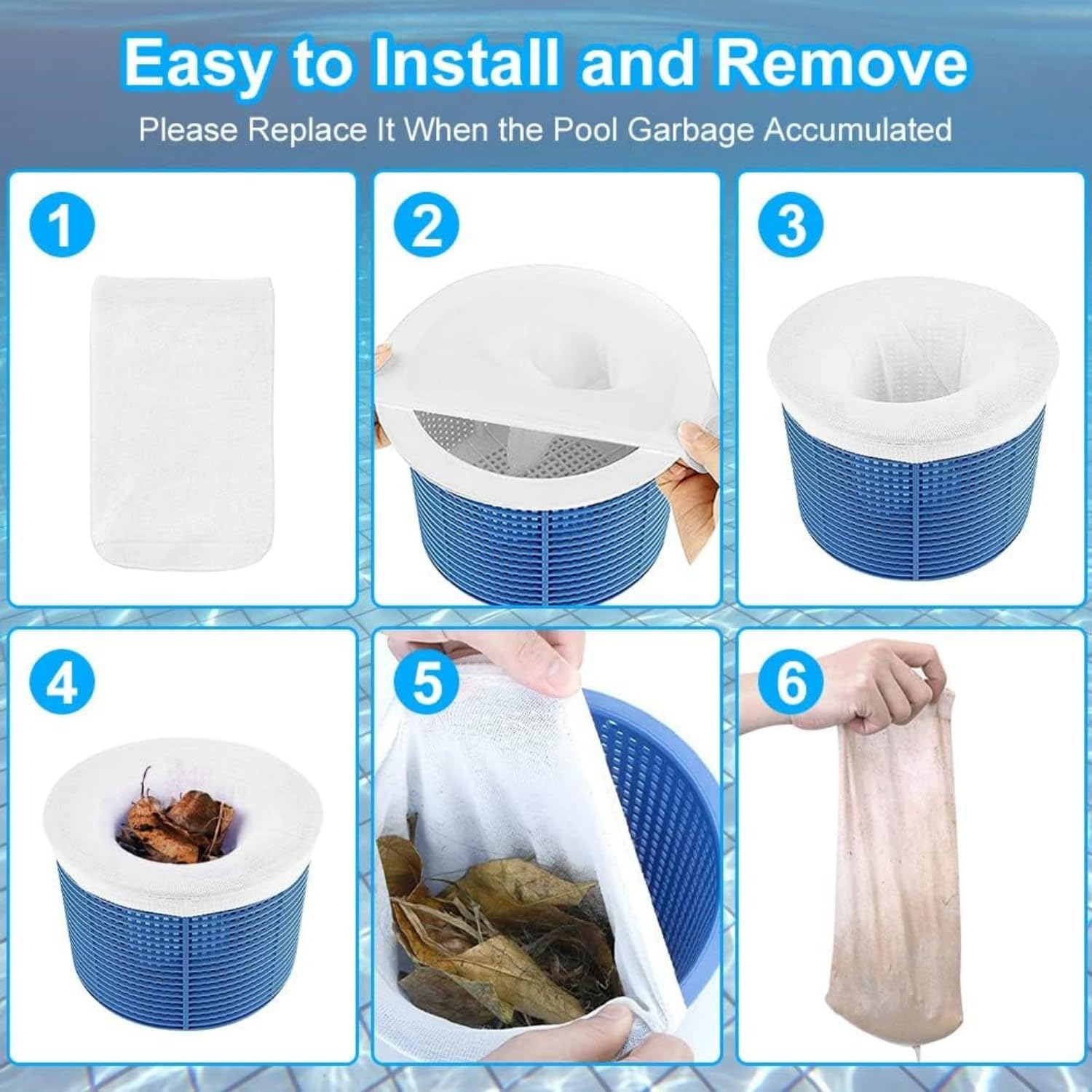 Easy to Install and Remove

Please Replace It When the Pool Garbage Accumulated

1

2

3

4

5

6