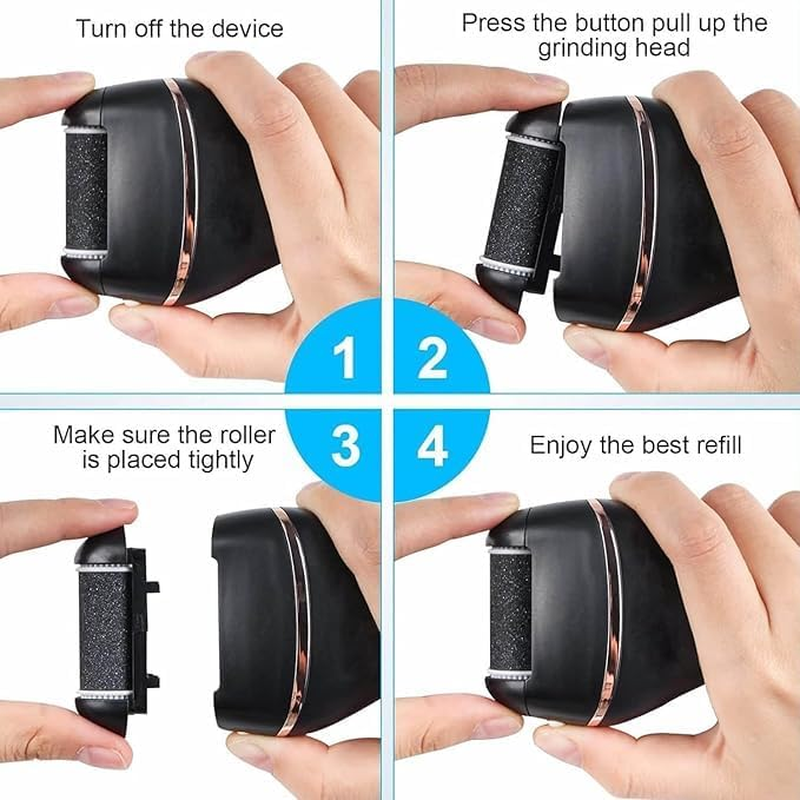 Turn off the device

Press the button pull up the grinding head

1

2

3

4

Make sure the roller is placed tightly

Enjoy the best refill