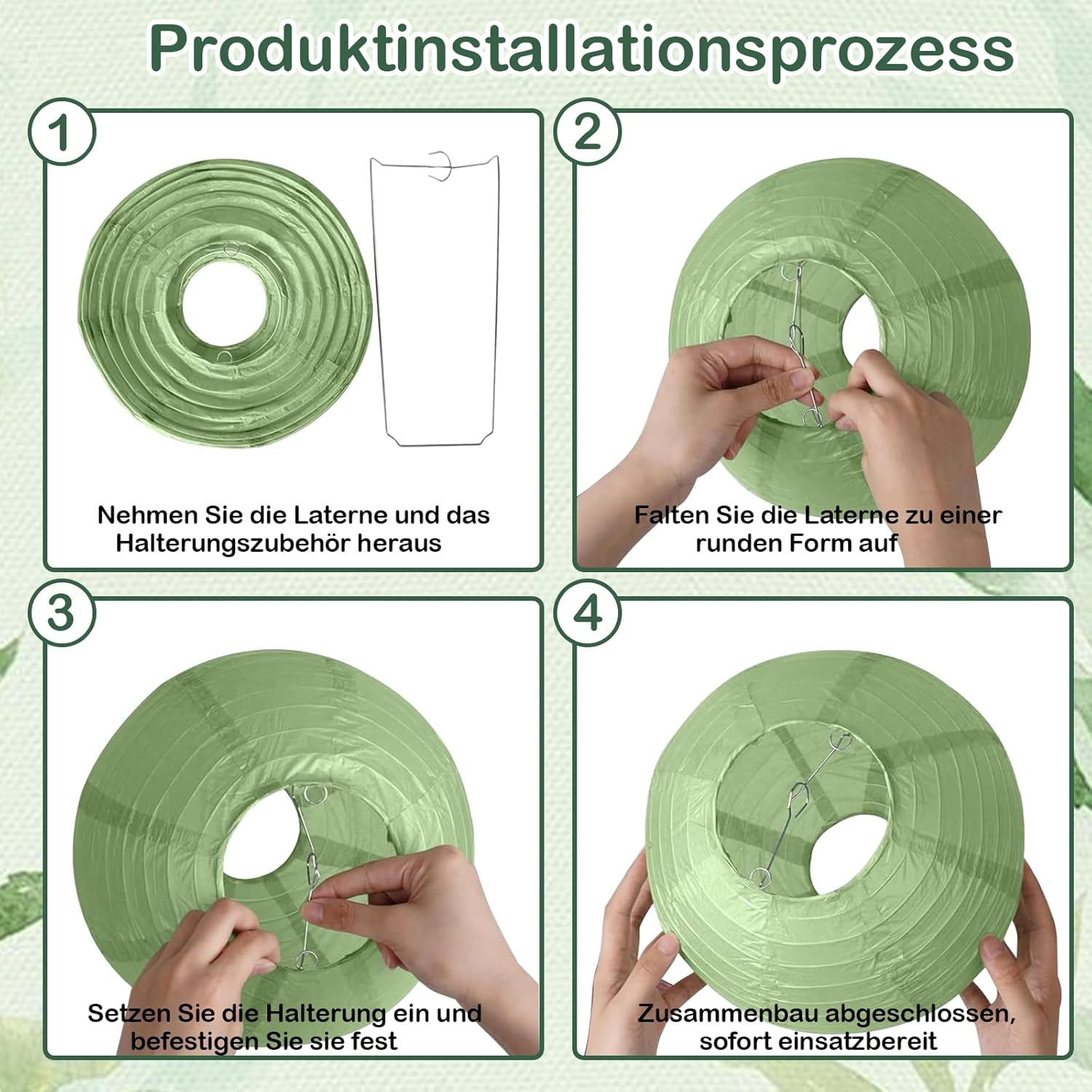 Produktinstallationsprozess

1

Nehmen Sie die Laterne und das Halterungszubehör heraus

2

Falten Sie die Laterne zu einer runden Form auf

3

Setzen Sie die Halterung ein und befestigen Sie sie fest

4

Zusammenbau abgeschlossen, sofort einsatzbereit