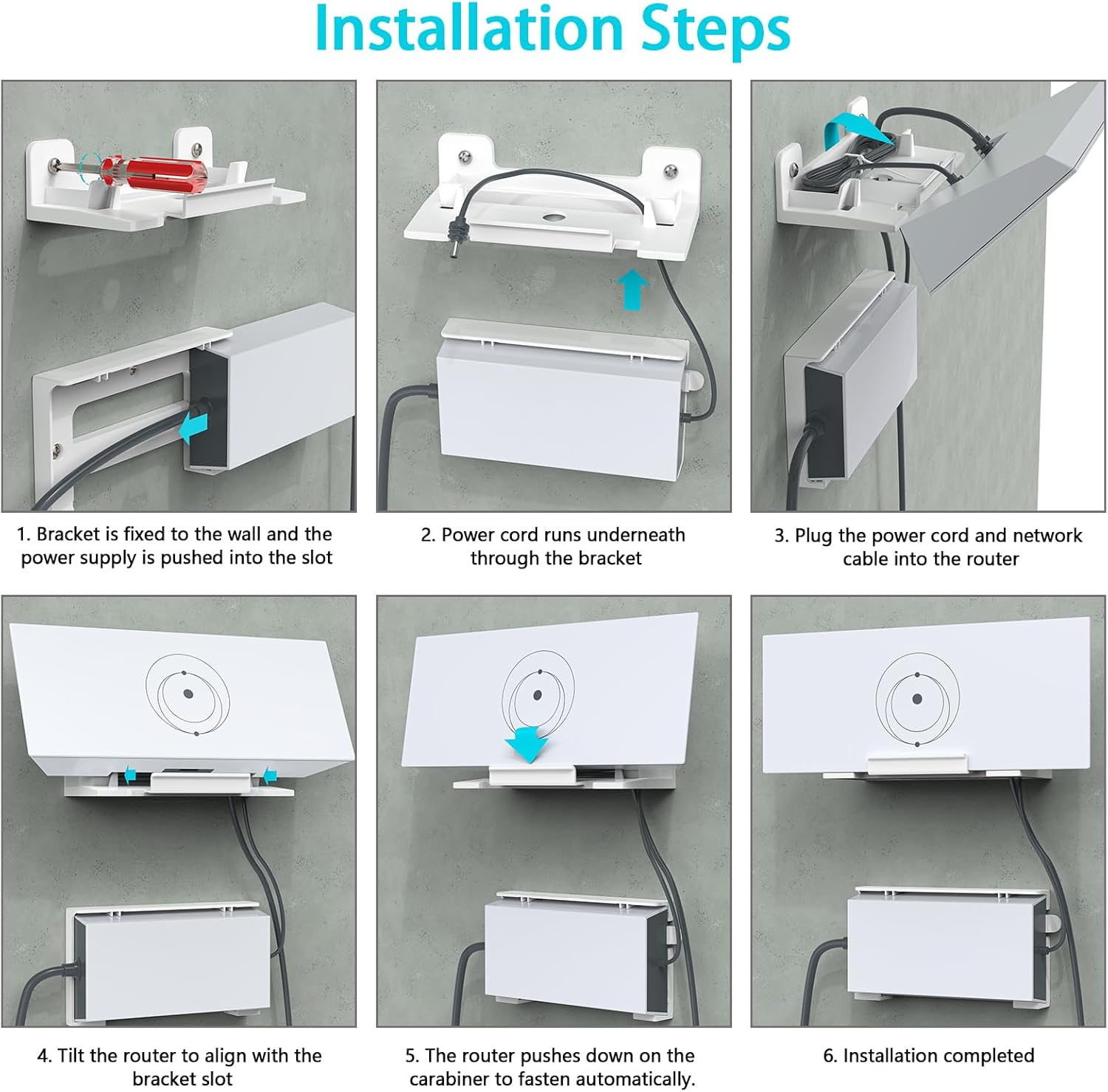 Installation Steps

1. Bracket is fixed to the wall and the power supply is pushed into the slot

2. Power cord runs underneath through the bracket

3. Plug the power cord and network cable into the router

4. Tilt the router to align with the bracket slot

5. The router pushes down on the carabiner to fasten automatically.

6. Installation completed