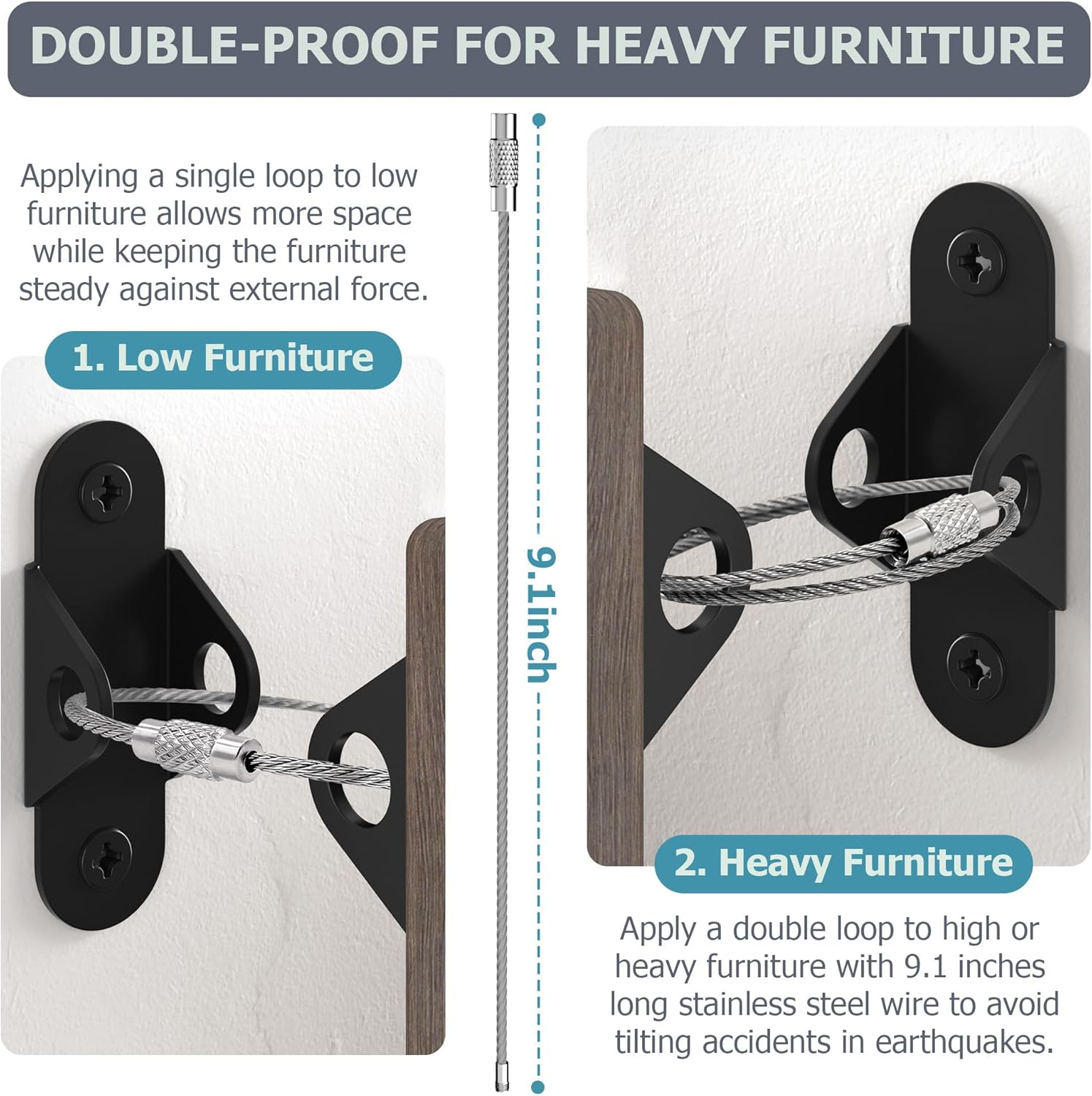 DOUBLE-PROOF FOR HEAVY FURNITURE

Applying a single loop to low furniture allows more space while keeping the furniture steady against external force.

1. Low Furniture

9.1inch

2. Heavy Furniture

Apply a double loop to high or heavy furniture with 9.1 inches long stainless steel wire to avoid tilting accidents in earthquakes.