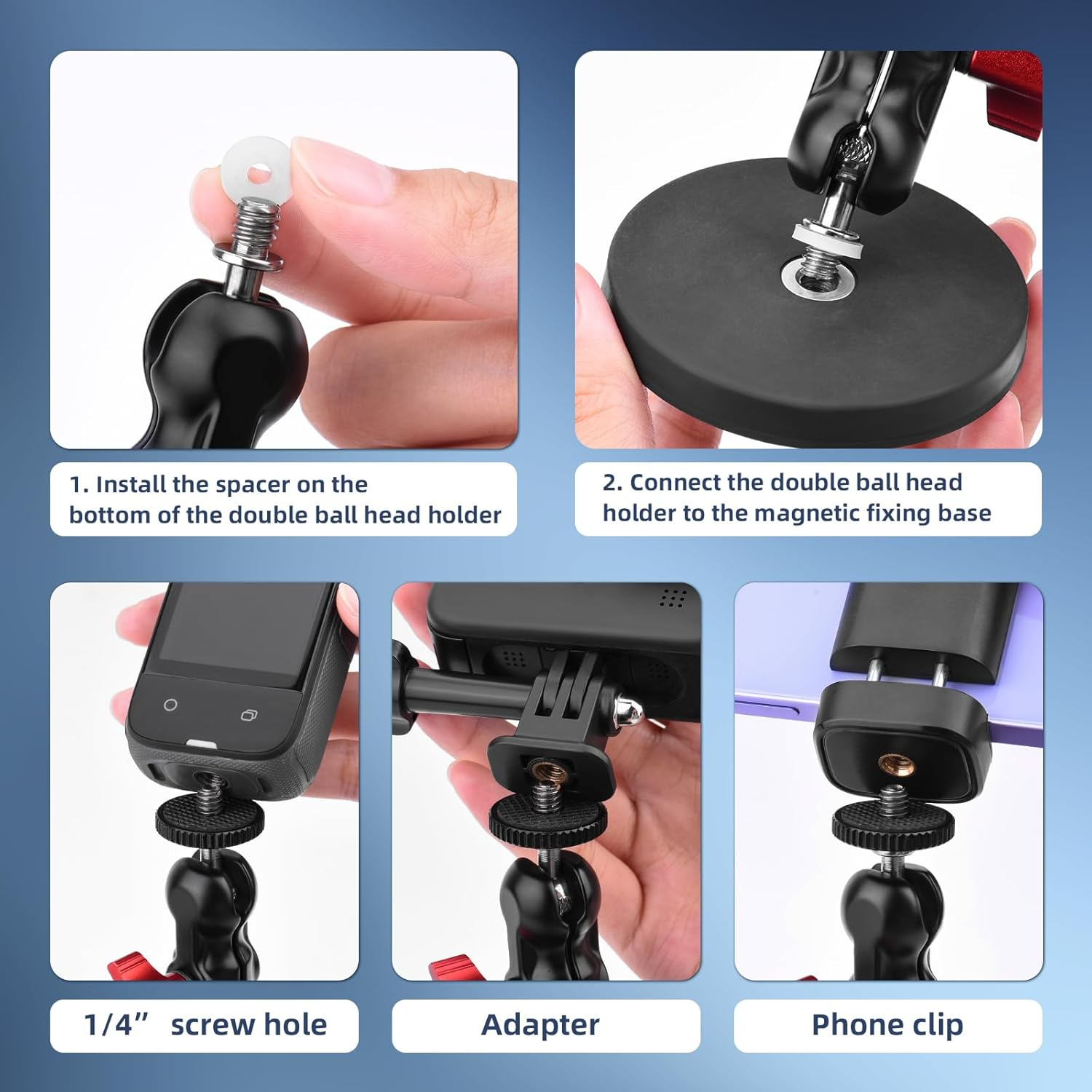 1. Install the spacer on the bottom of the double ball head holder

2. Connect the double ball head holder to the magnetic fixing base

1/4”  screw hole

Adapter

Phone clip