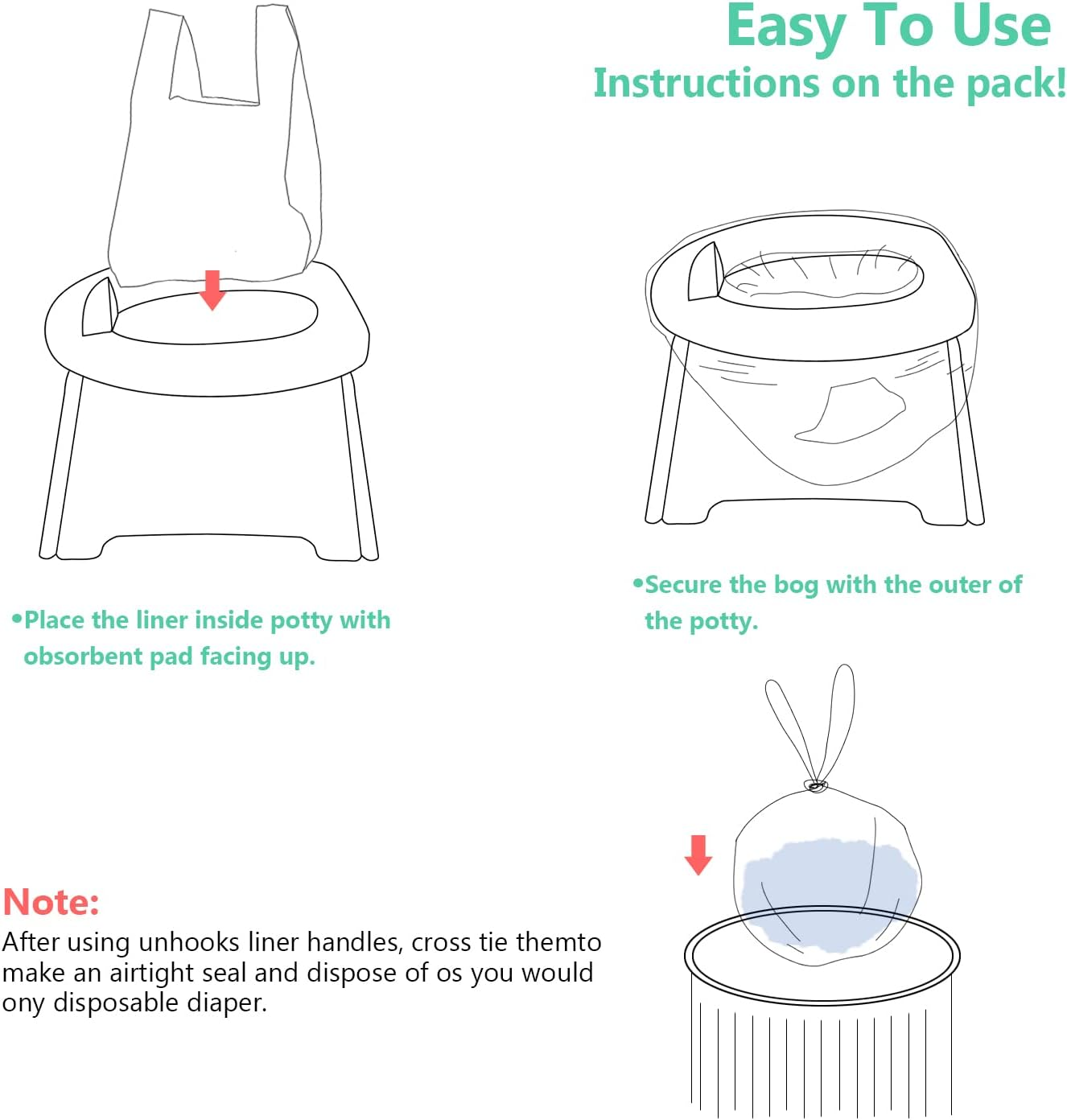 Easy To Use
Instructions on the pack!

•Place the liner inside potty with obsorbent pad facing up.

•Secure the bog with the outer of the potty.

Note:
After using unhooks liner handles, cross tie themto make an airtight seal and dispose of os you would ony disposable diaper.