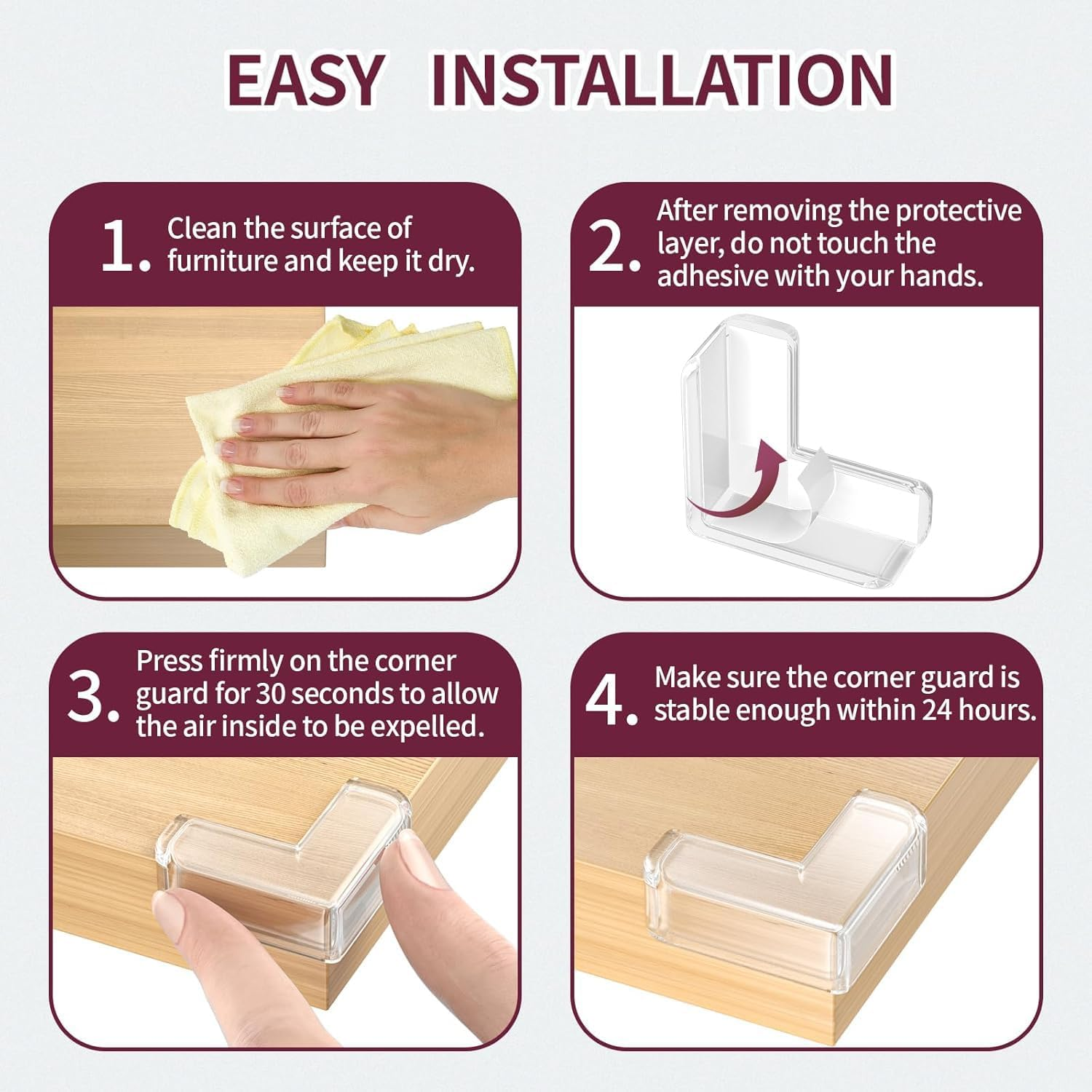 EASY INSTALLATION

1. Clean the surface of furniture and keep it dry.

2. After removing the protective layer, do not touch the adhesive with your hands.

3. Press firmly on the corner guard for 30 seconds to allow the air inside to be expelled.

4. Make sure the corner guard is stable enough within 24 hours.